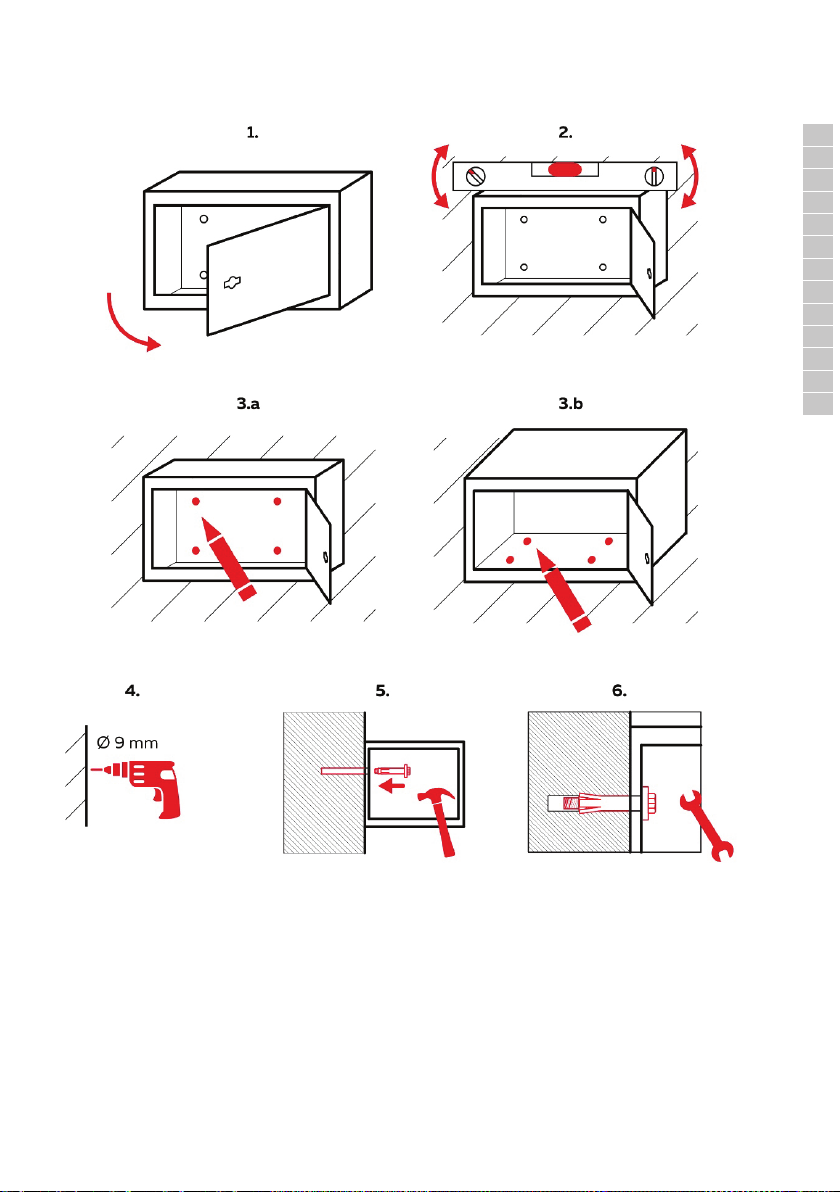 1.

2.

3.a

3.b

4.

Ø 9 mm

5.

6.