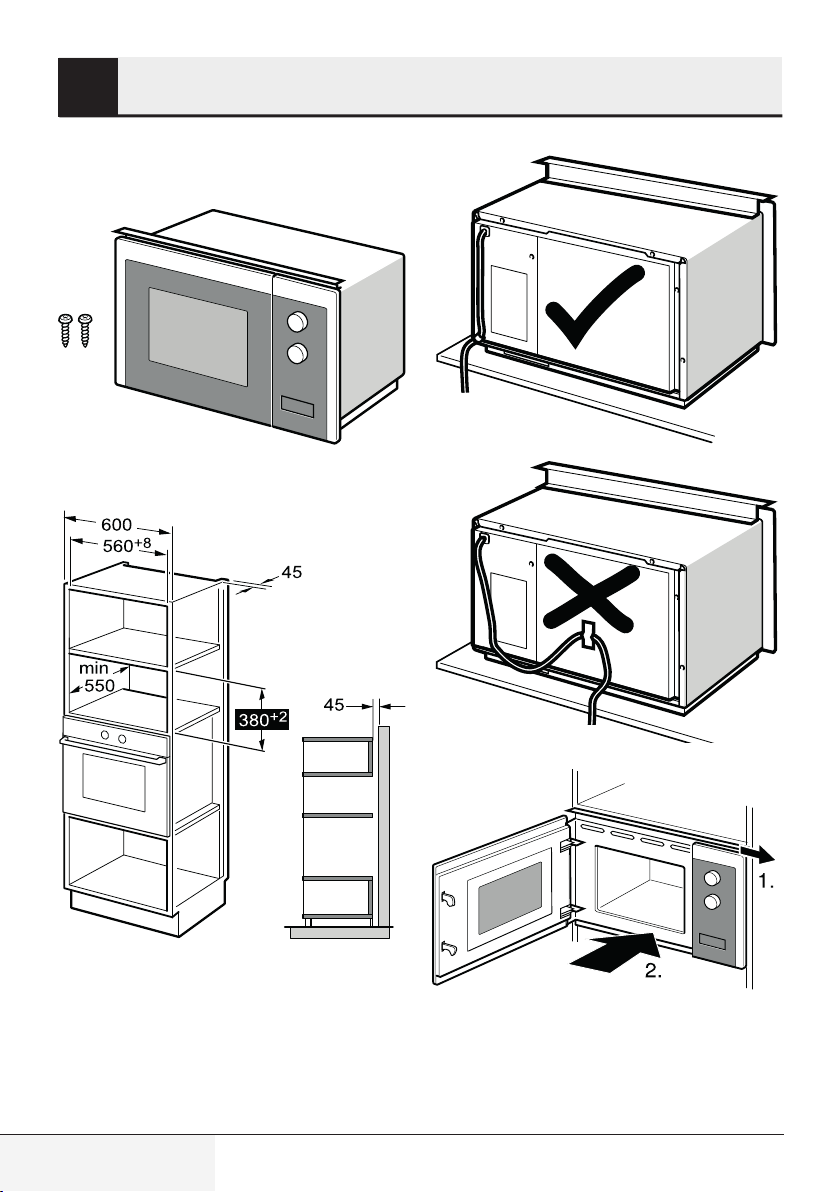 600

$560^{+8}$

45

min
550

$380^{+2}$

45

1.

2.