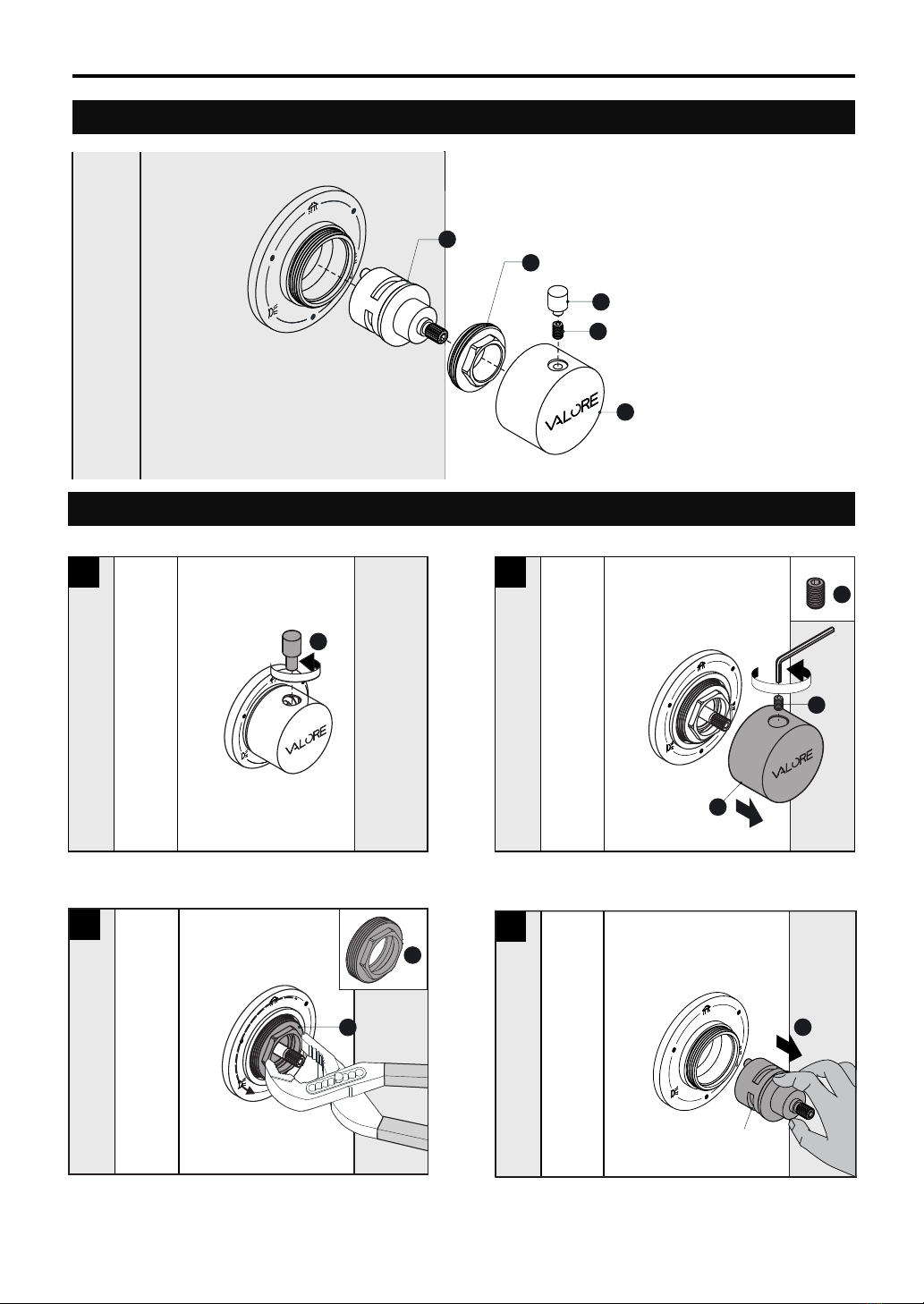 VALORE

VALORE

VALORE