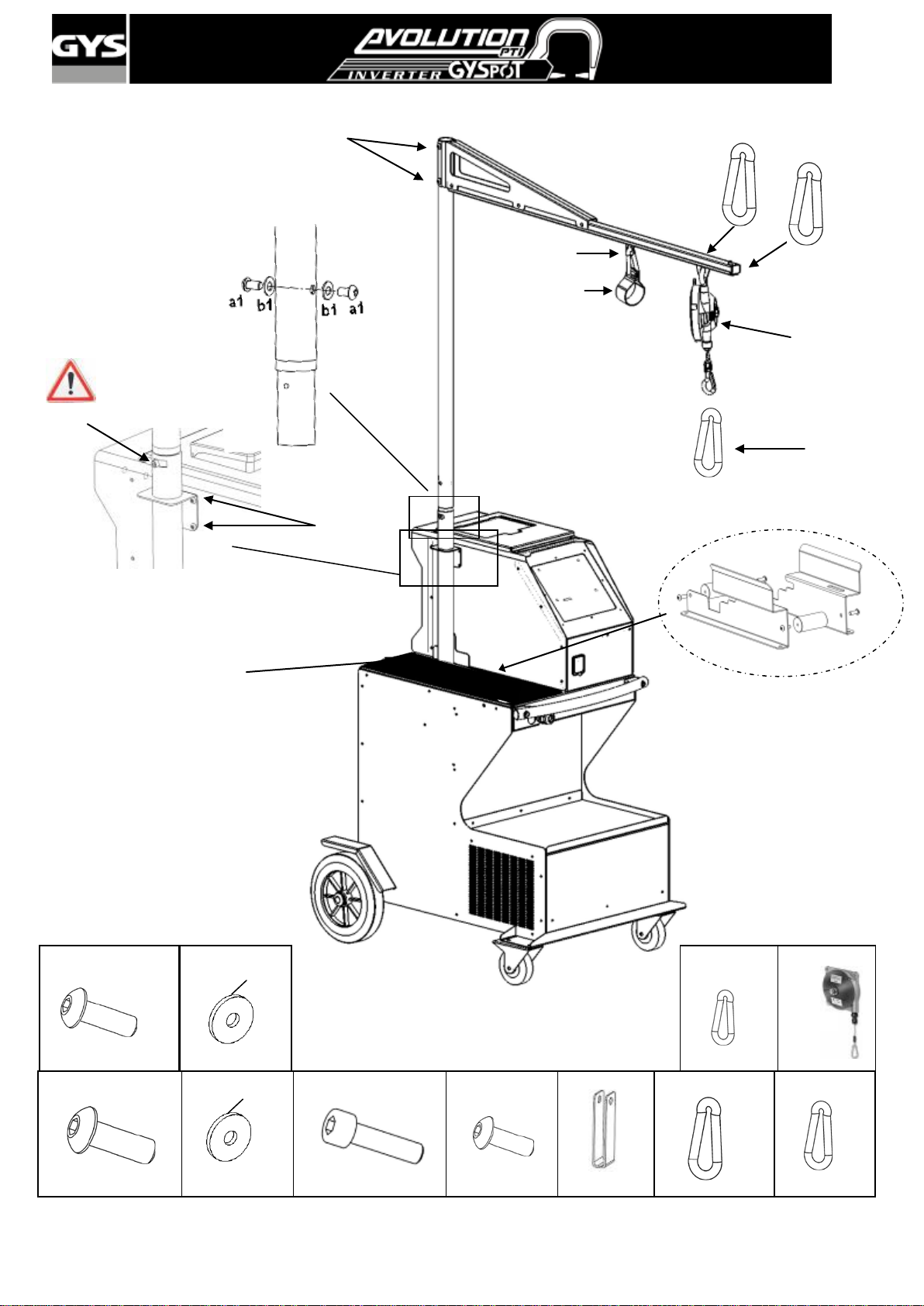 GYS

EVOLUTION PTI
INVERTER GYSPOT

a1 b1 b1 a1