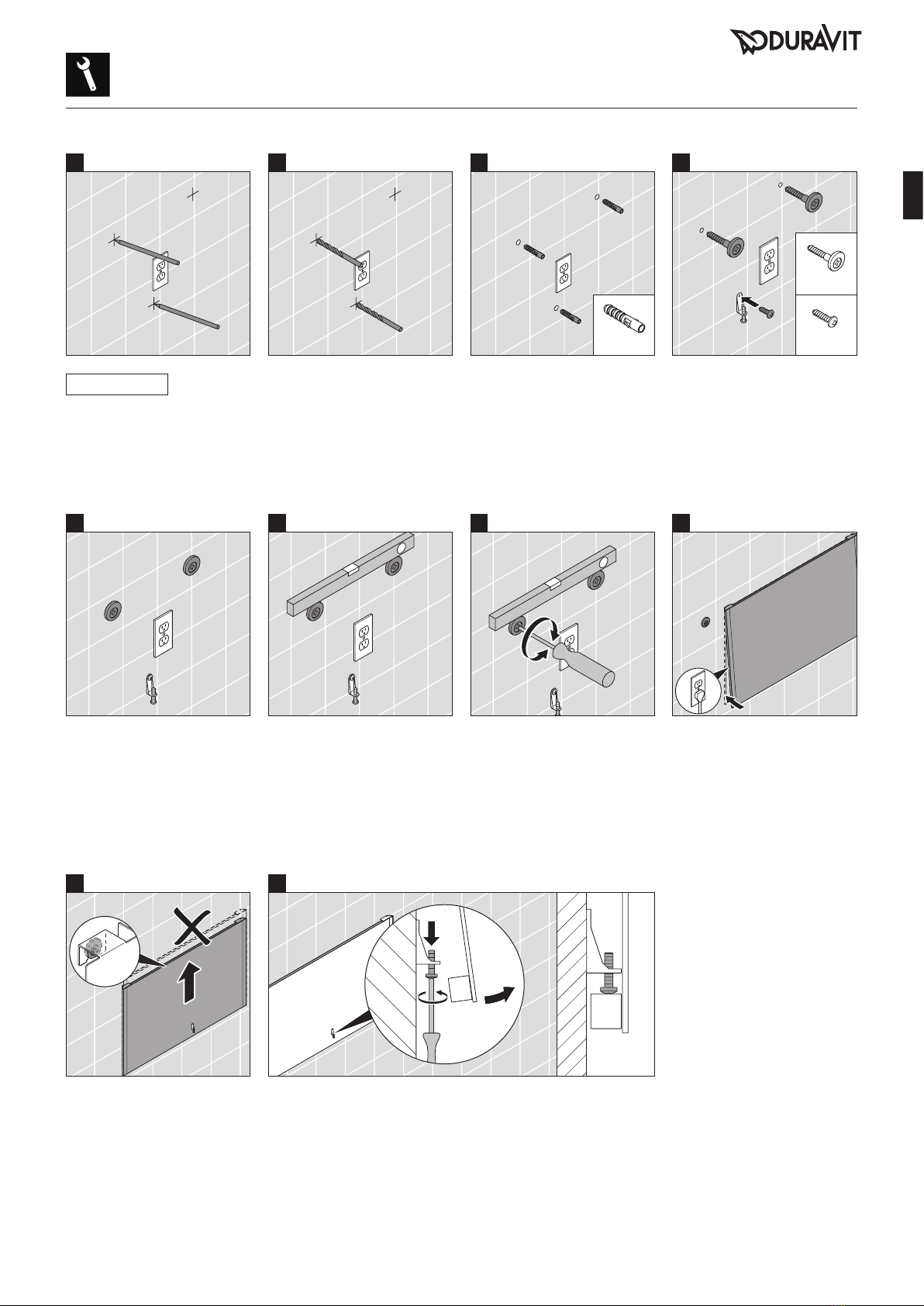 DURAVIT