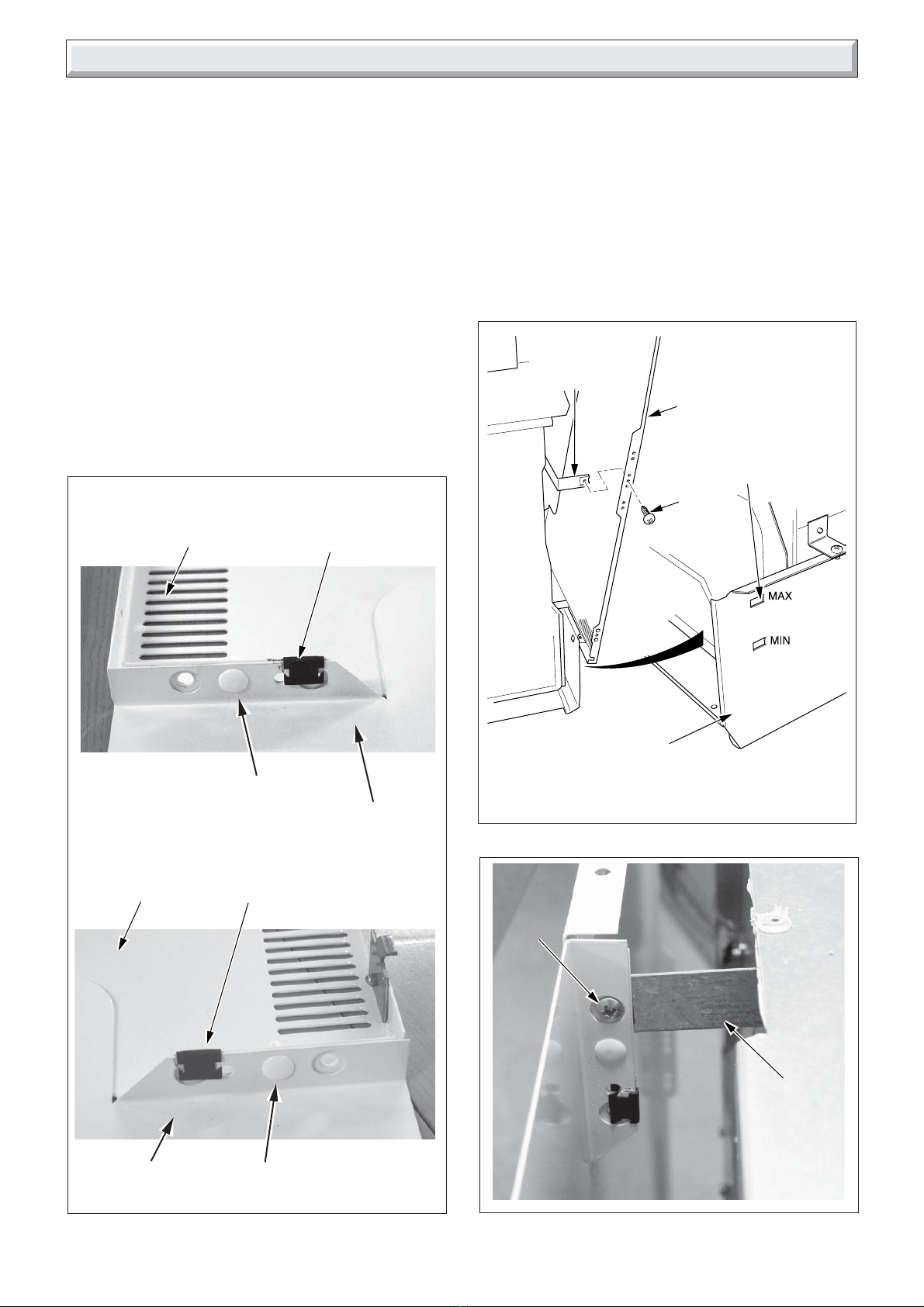 MAX

MIN