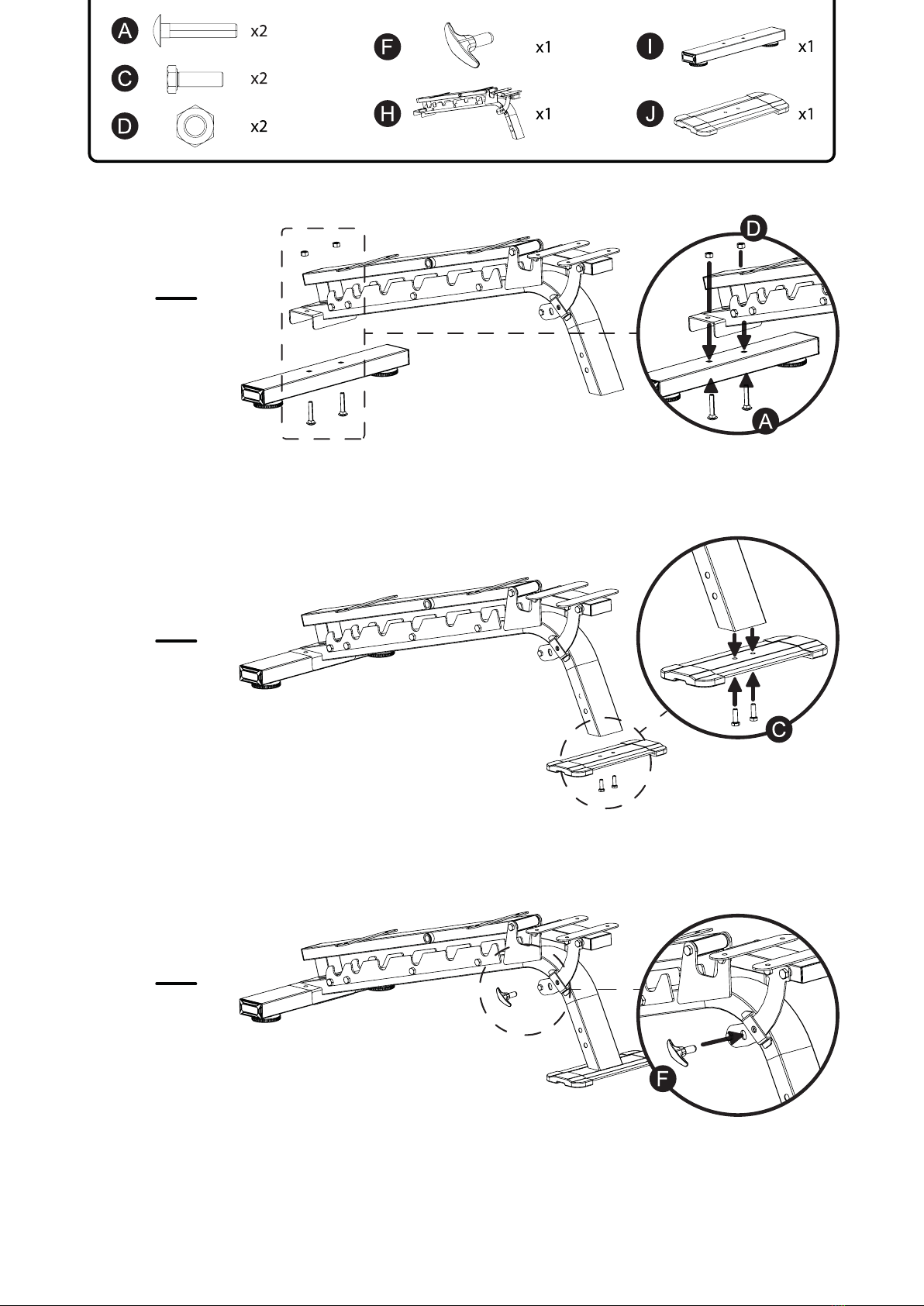 A x2
C x2
D x2
F x1
H x1
I x1
J x1

D
A

C

F