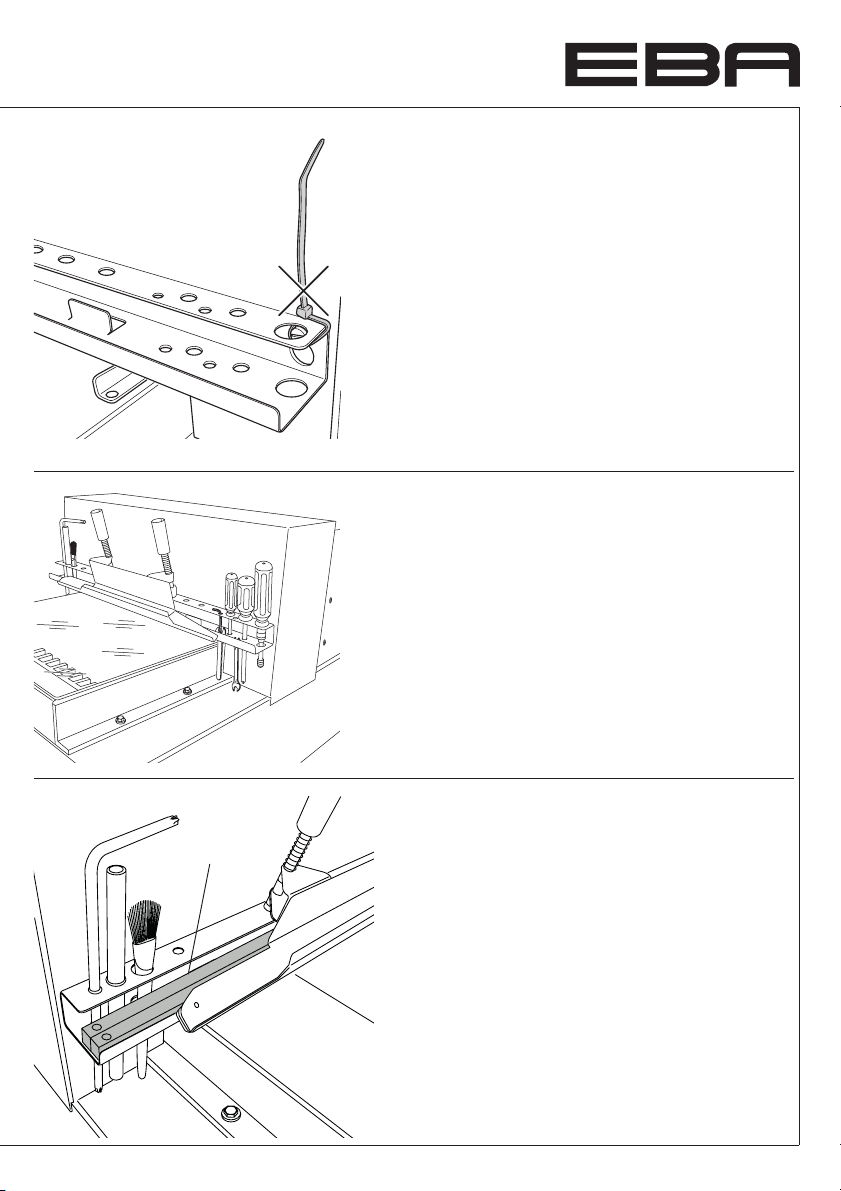 EBA