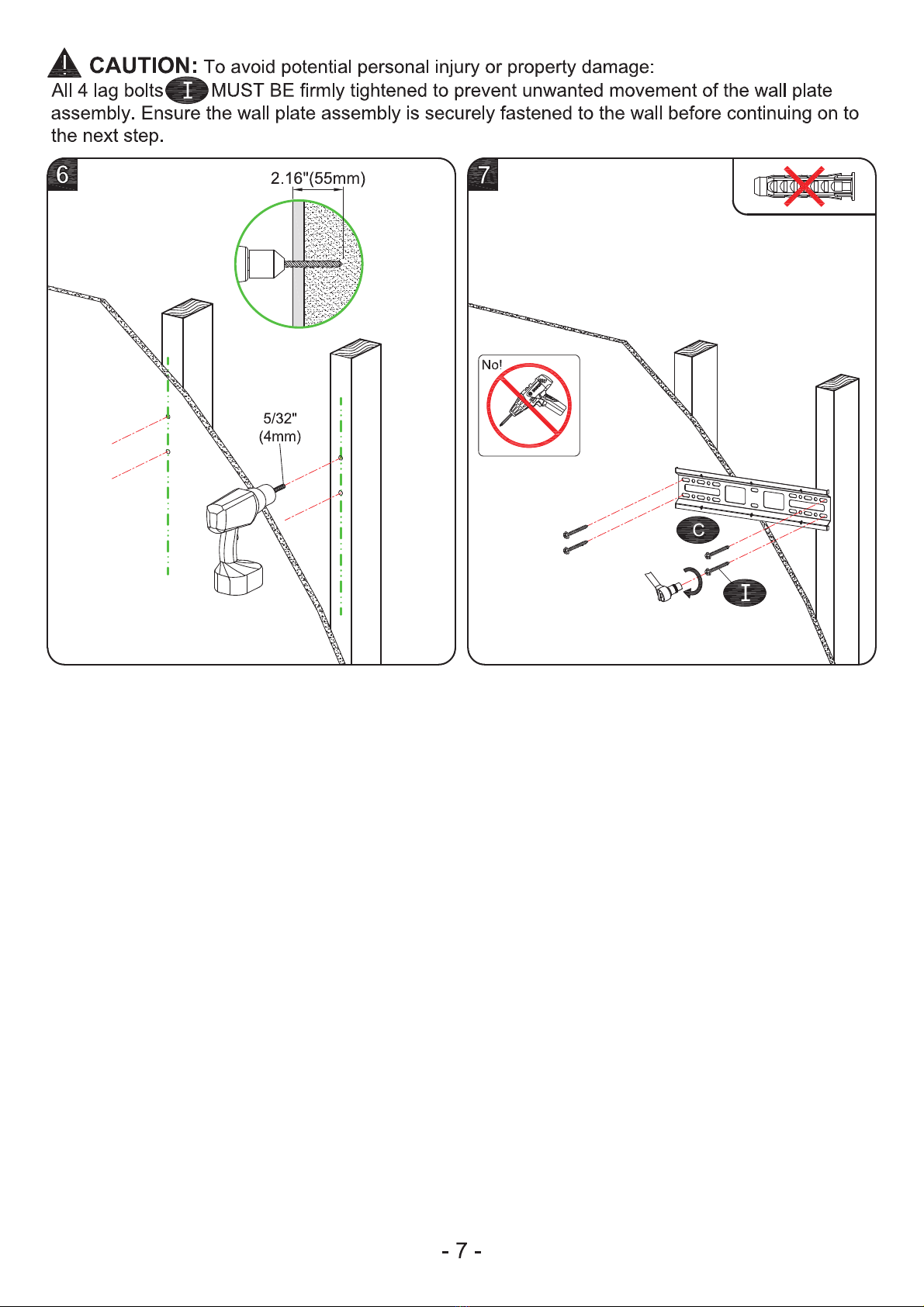 CAUTION: To avoid potential personal injury or property damage:
All 4 lag bolts I MUST BE firmly tightened to prevent unwanted movement of the wall plate assembly. Ensure the wall plate assembly is securely fastened to the wall before continuing on to the next step.

6

2.16"(55mm)

5/32"
(4mm)

7

No!

C

I

- 7 -