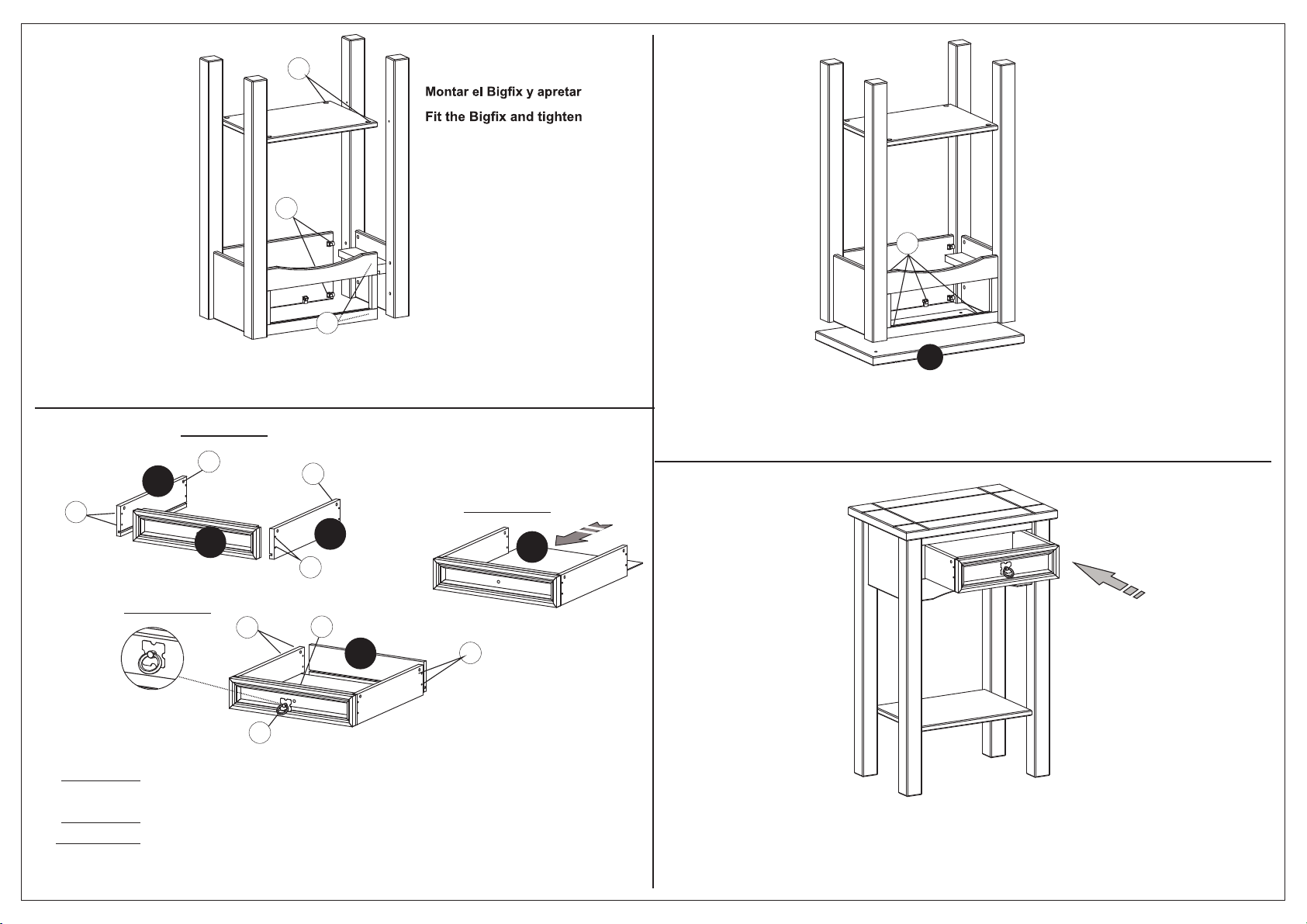 Montar el Bigfix y apretar

Fit the Bigfix and tighten