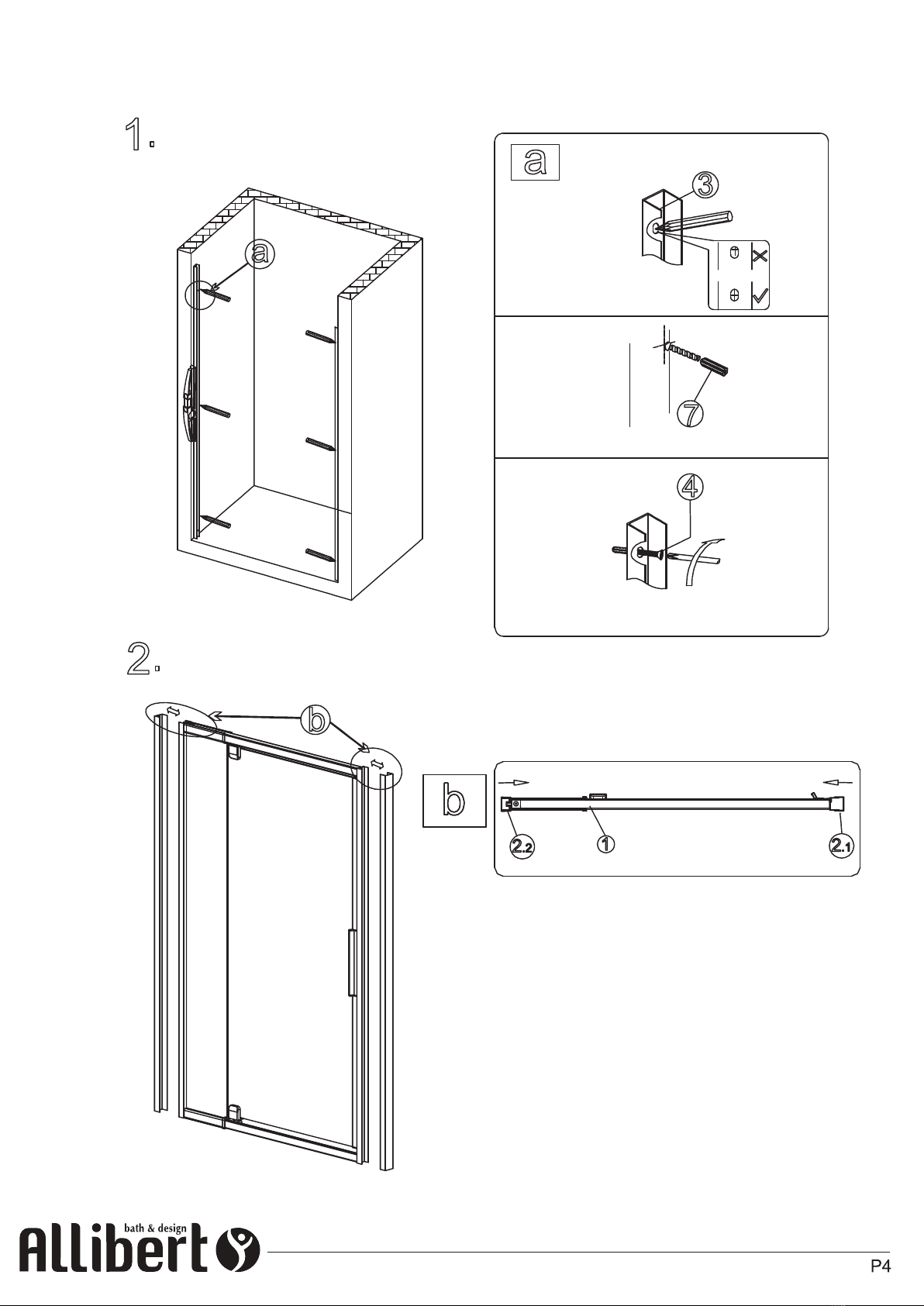 1.

a

a

3

7

4

2.

b

b

2.2

1

2.1

bath & design
Allibert

P4