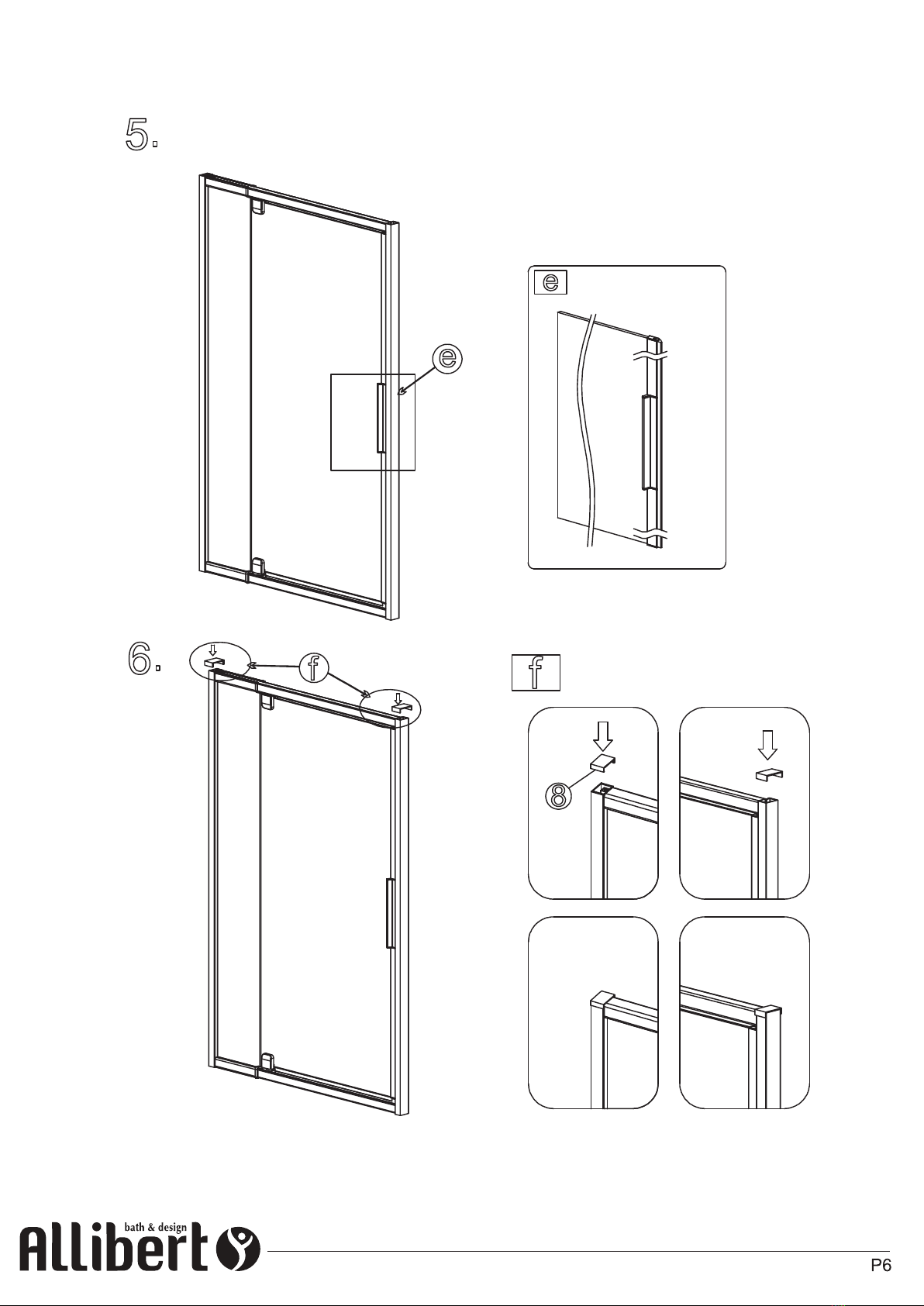 5.

e

e

6.

f

f

8

Allibert bath & design

P6