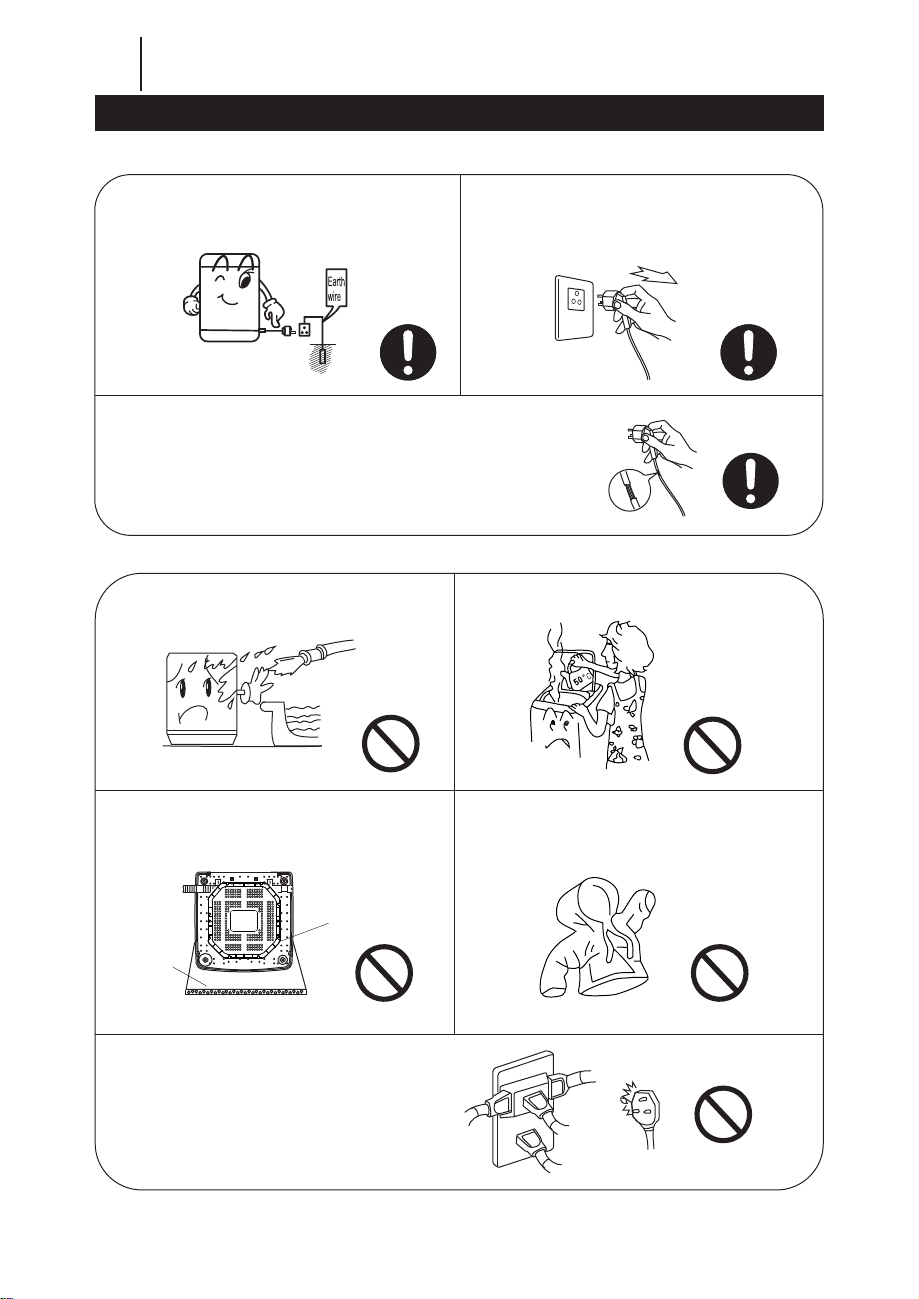 Earth wire

50°C