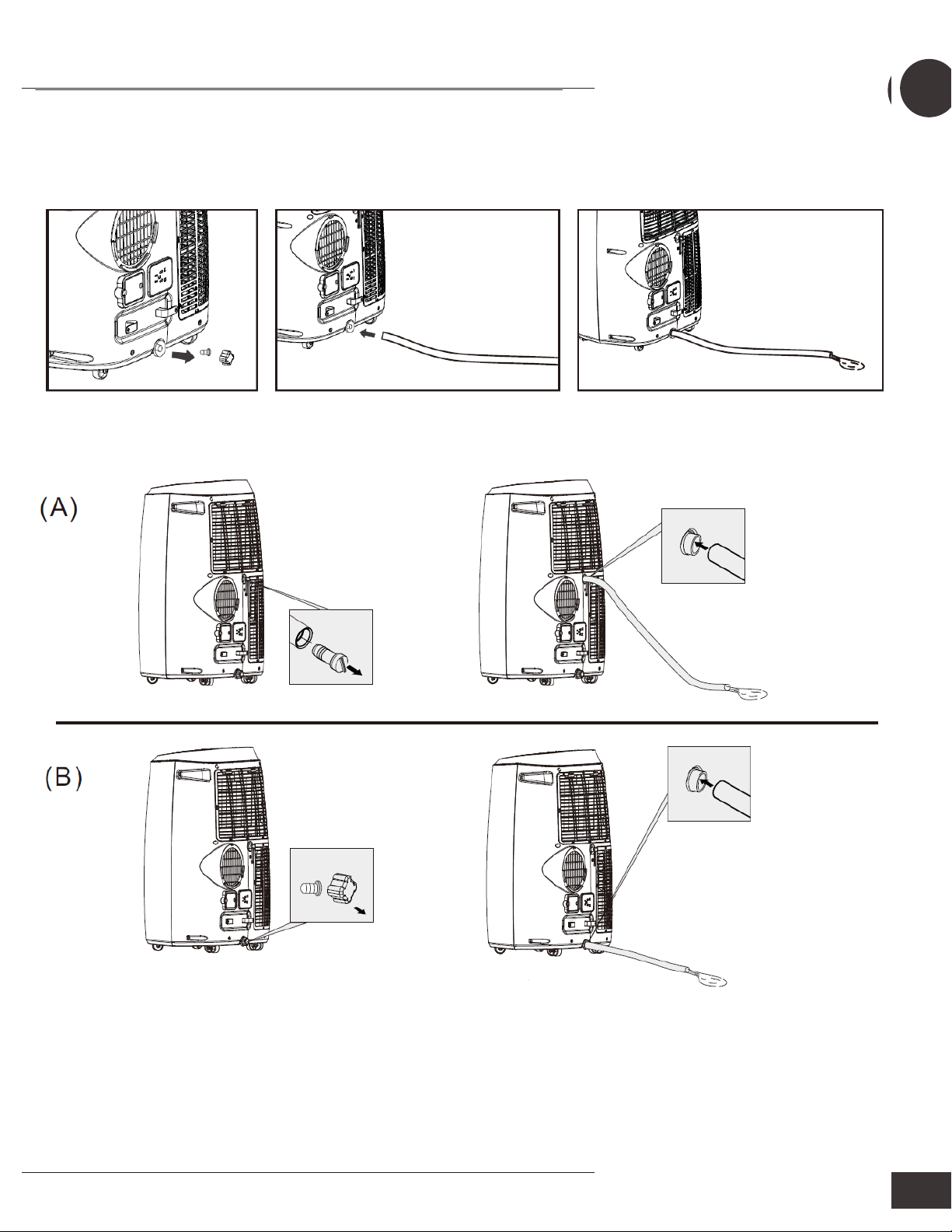 (A)

(B)