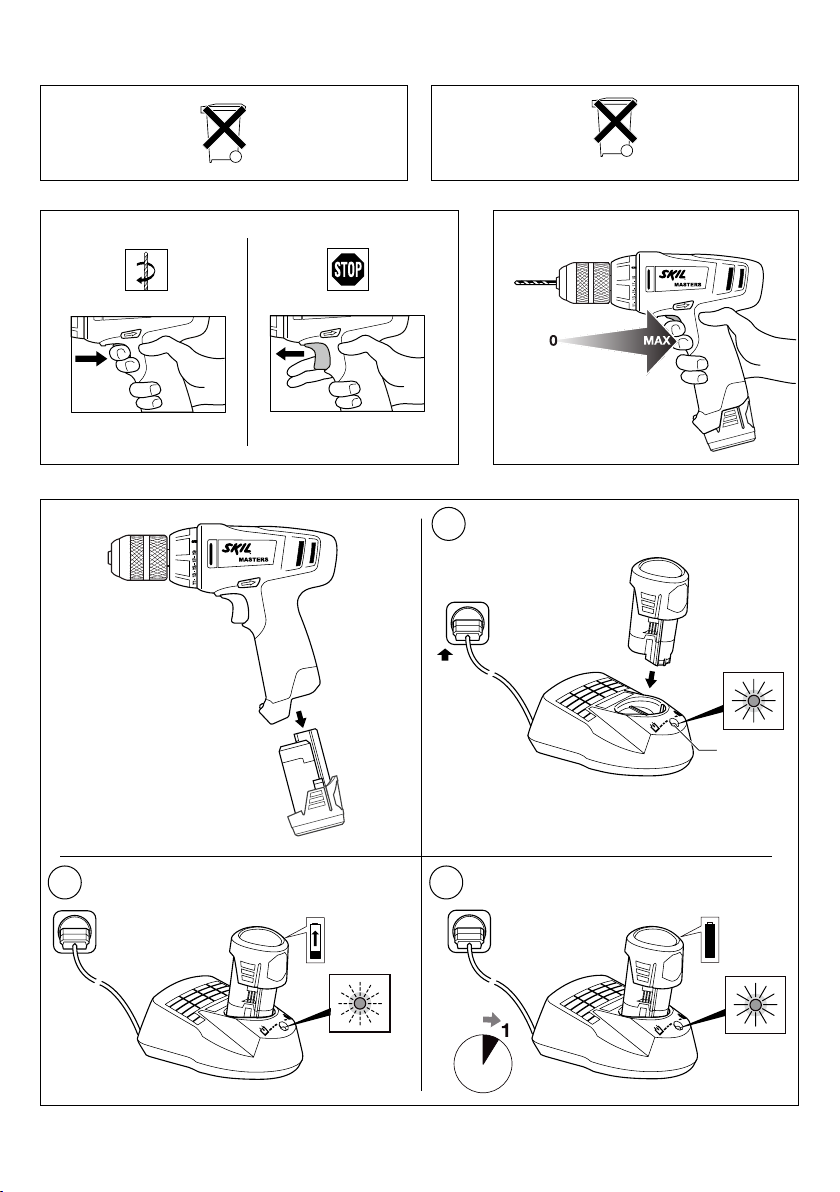 STOP

SKIL MASTERS

0

MAX

SKIL MASTERS

1