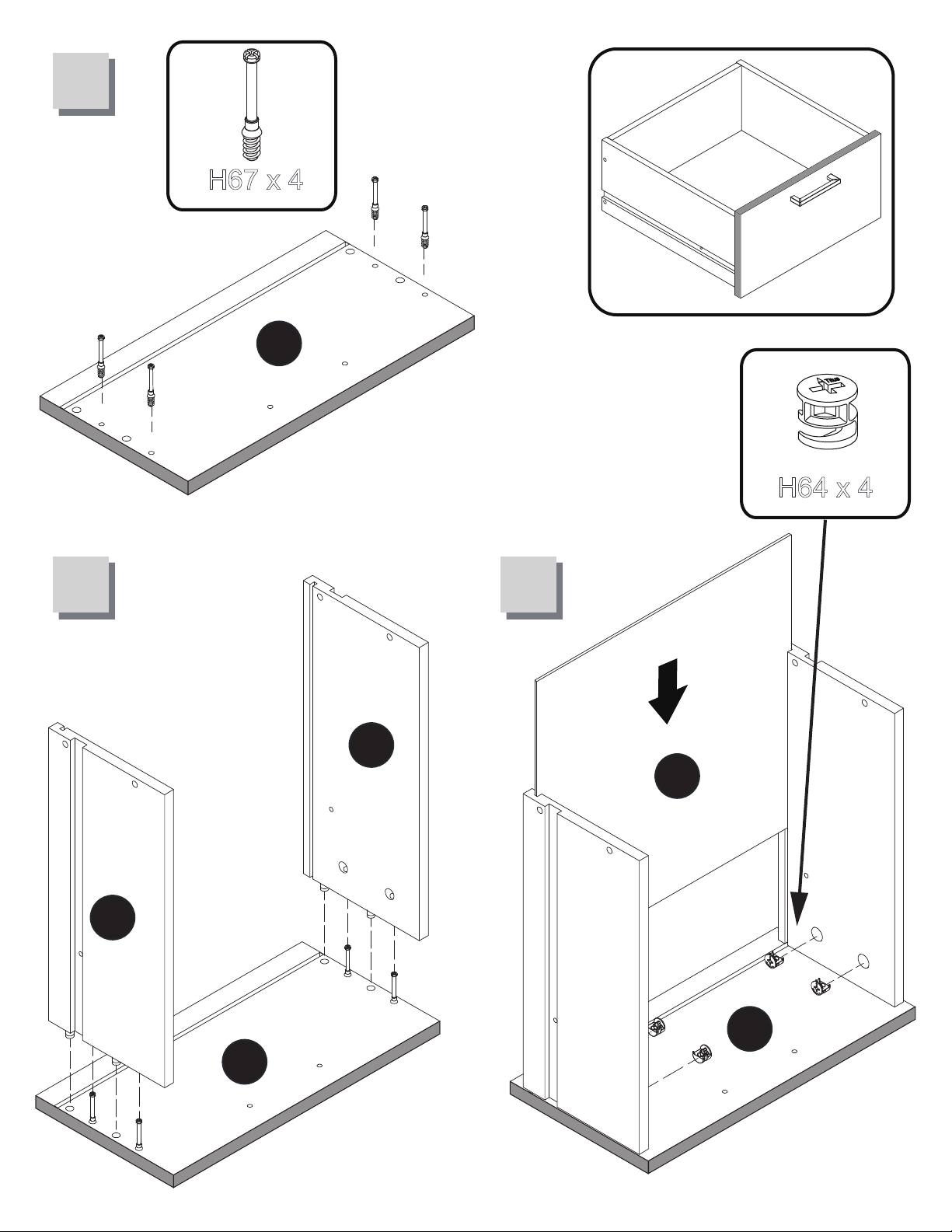 H67 x 4

H64 x 4