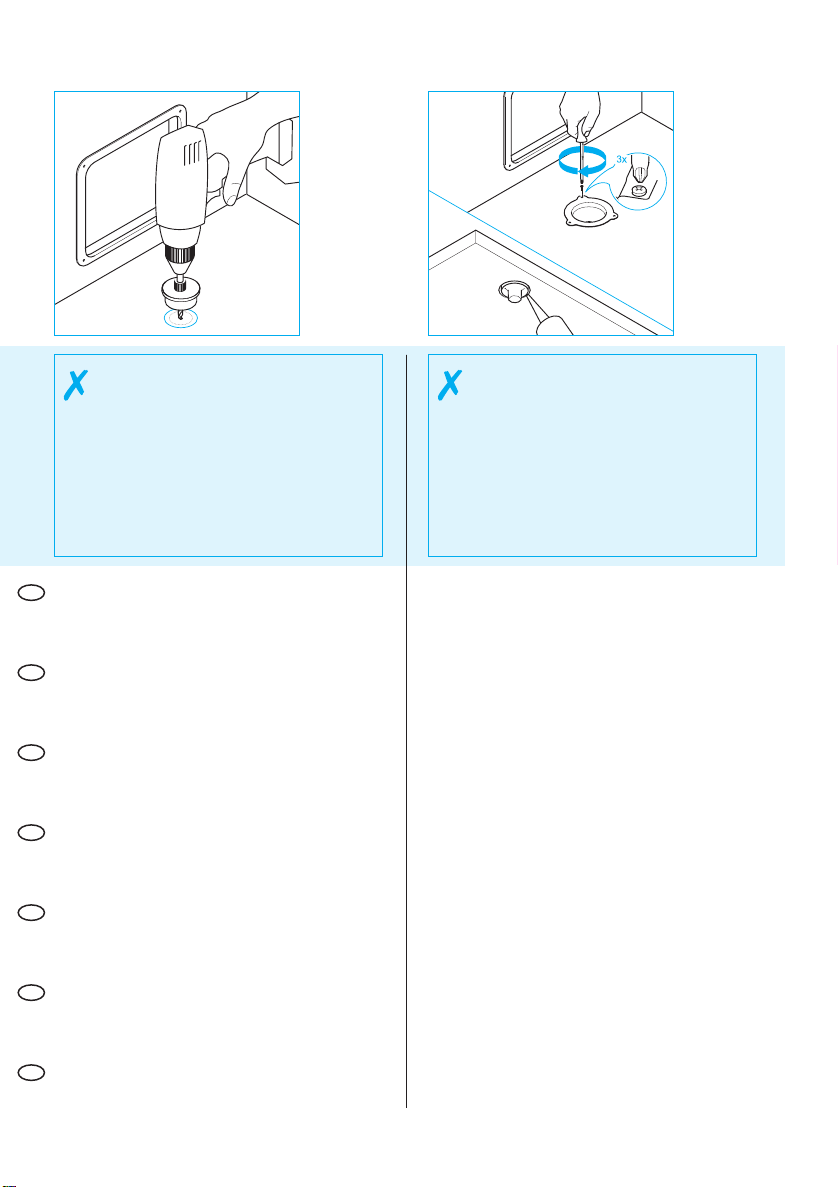 3x