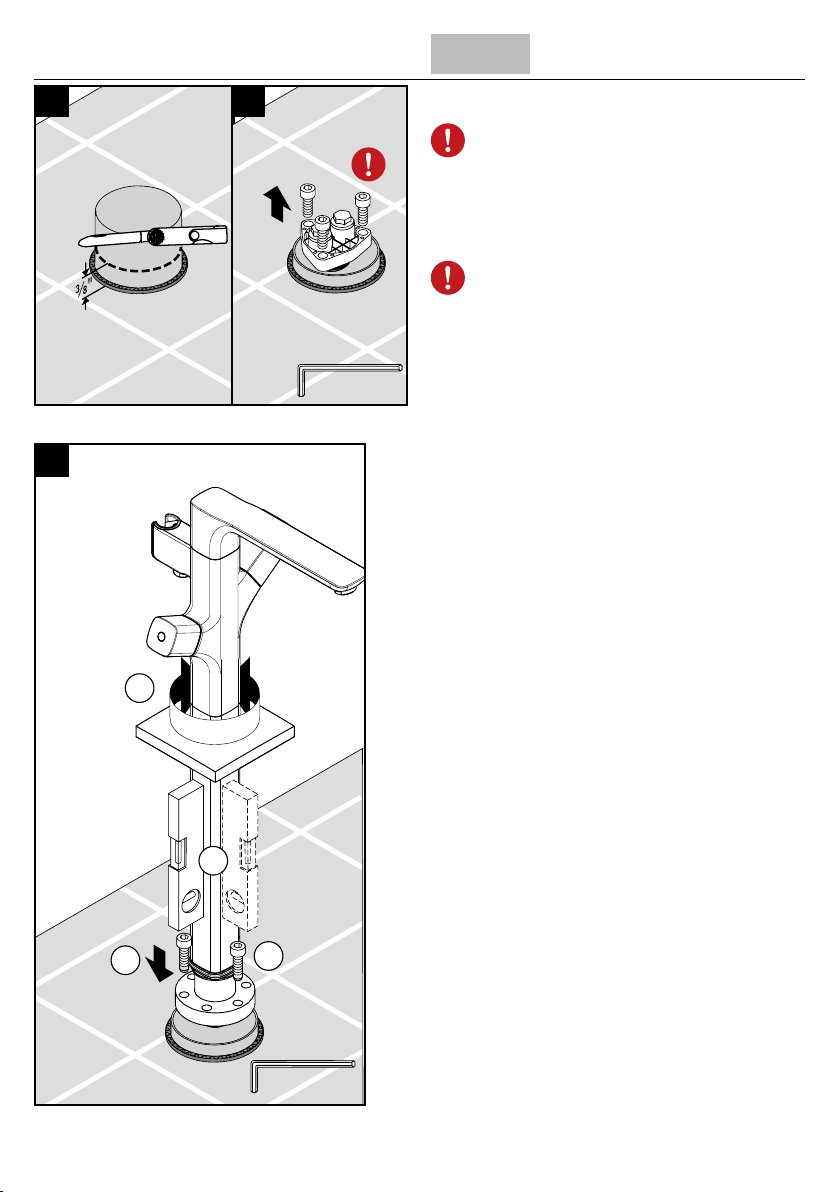 $3/8"$