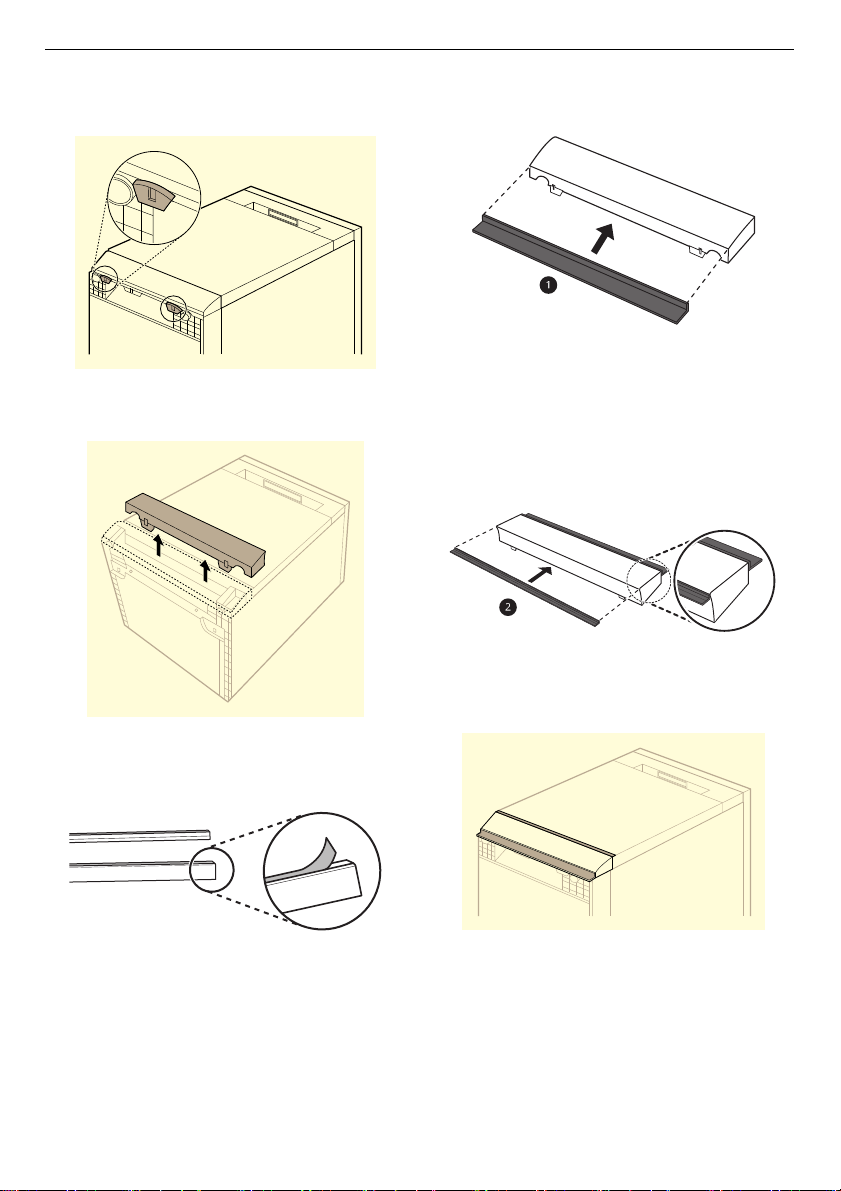 1

2