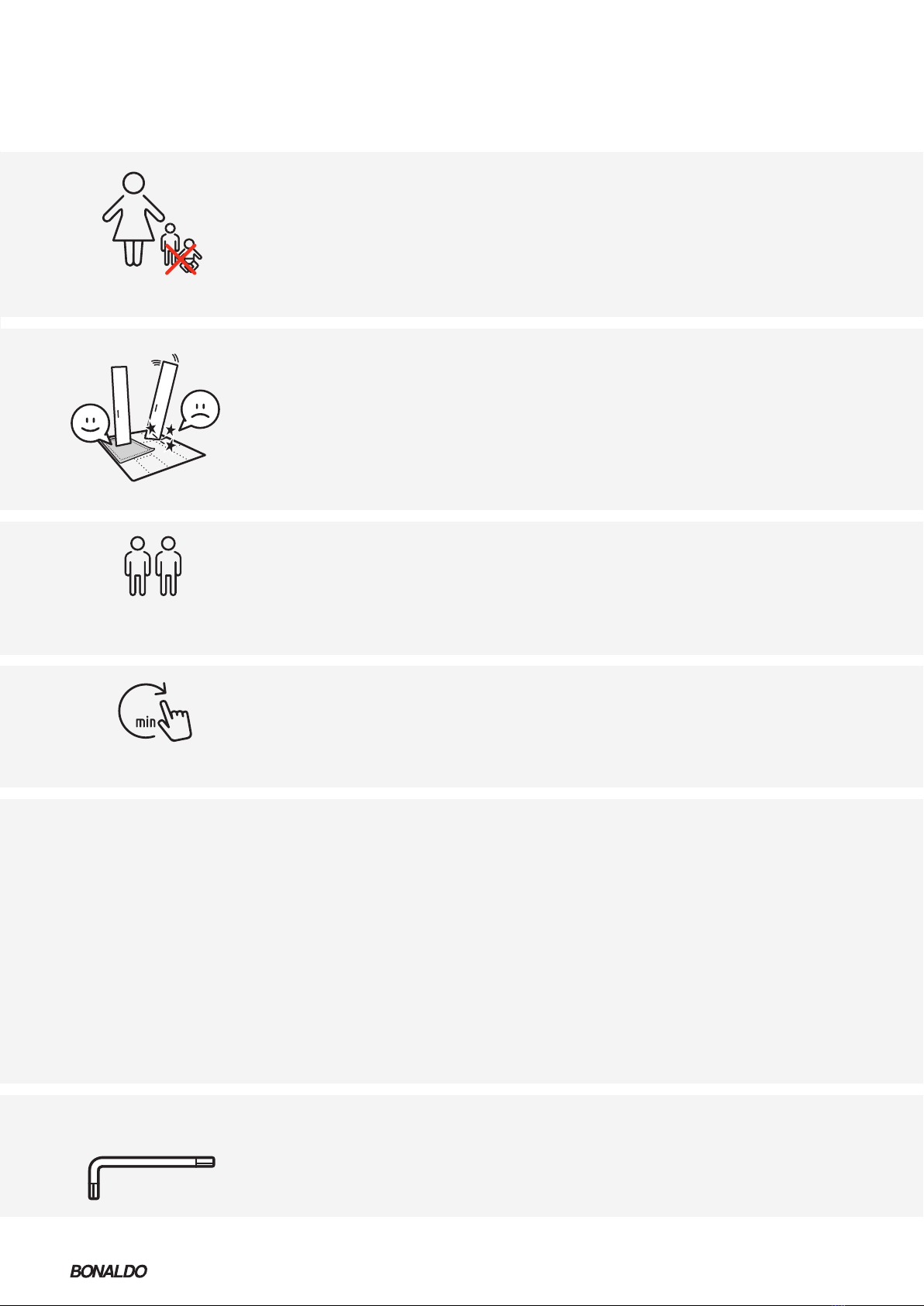 min

BONALDO