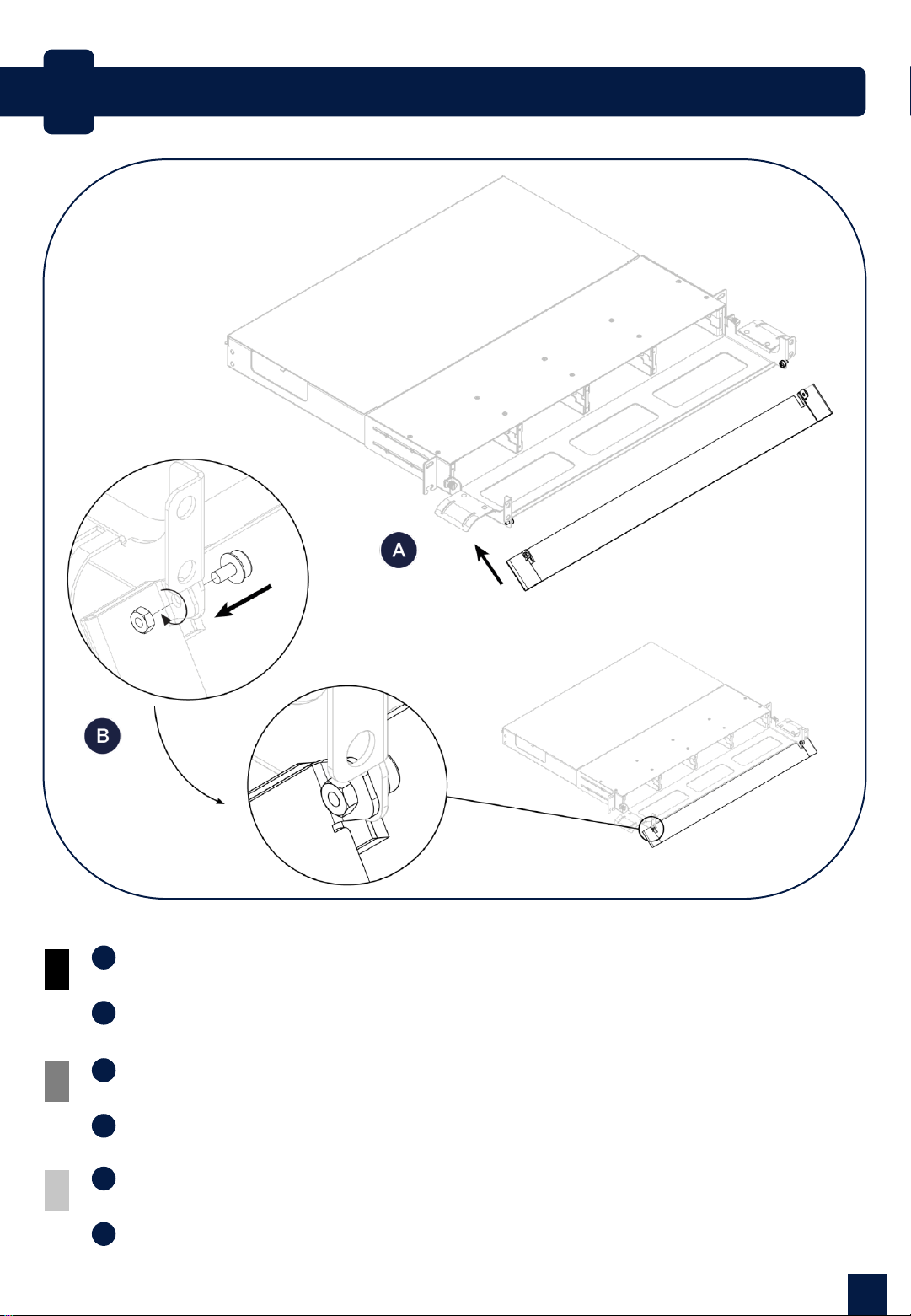 A

B