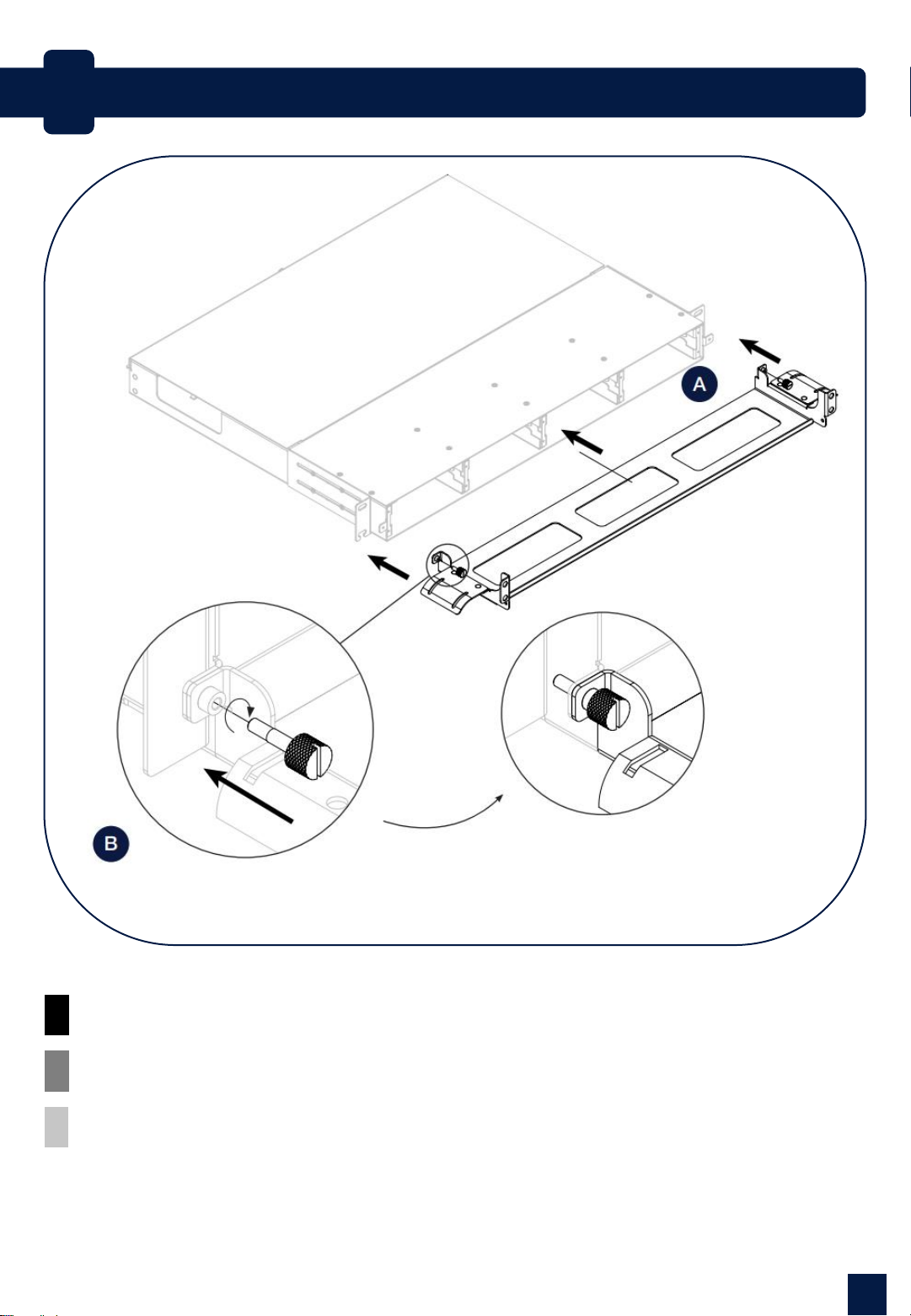 A

B