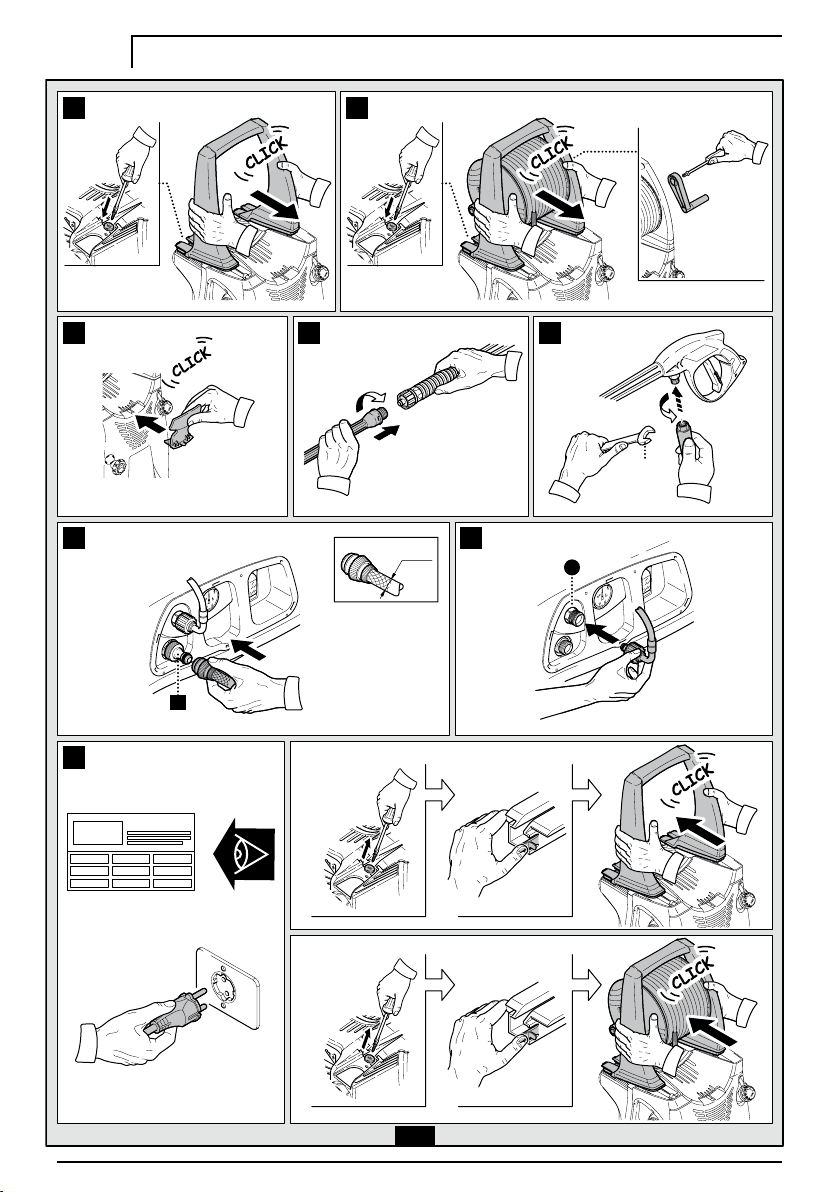 CLICK

CLICK

CLICK

CLICK

CLICK