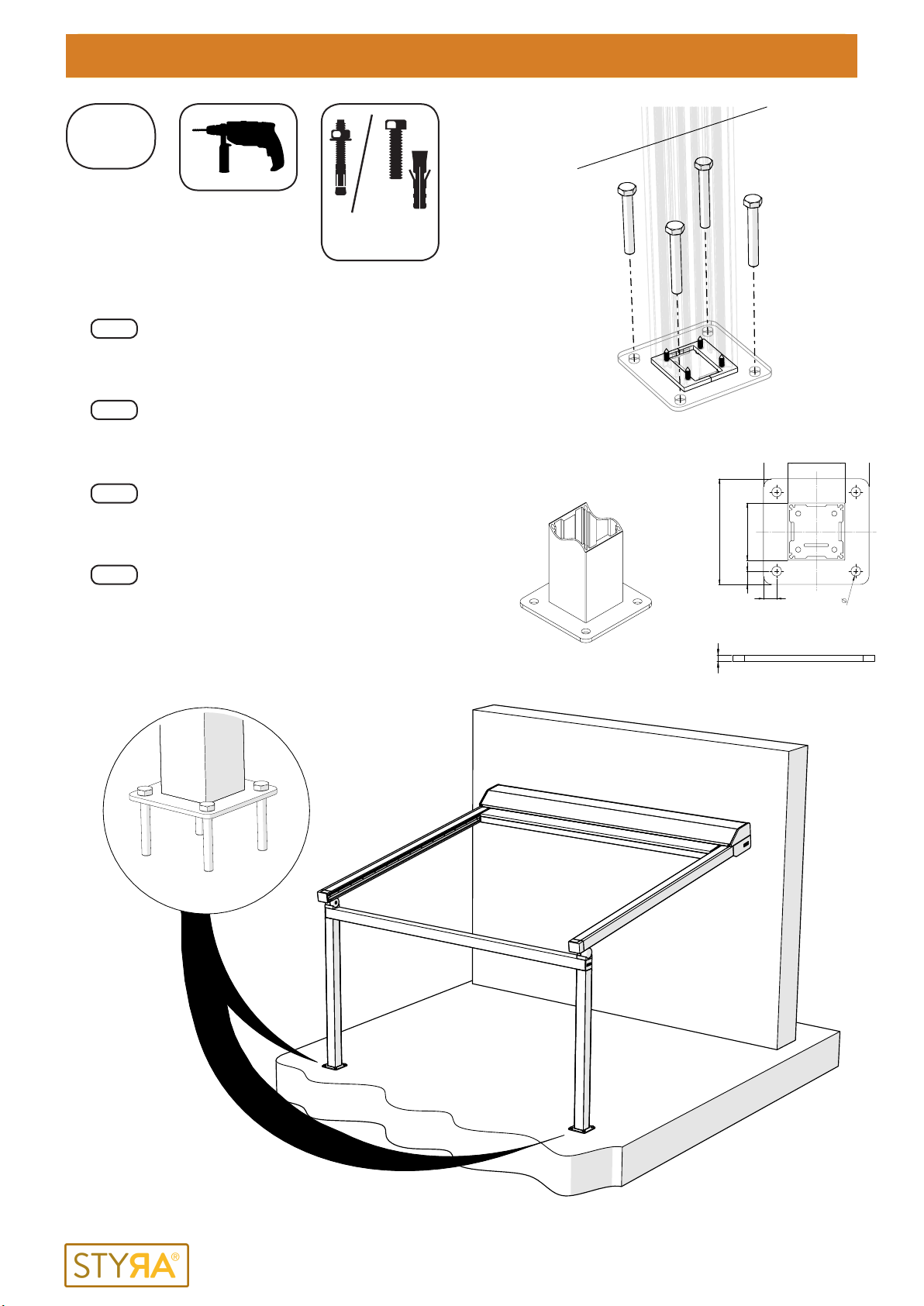 STYRA®