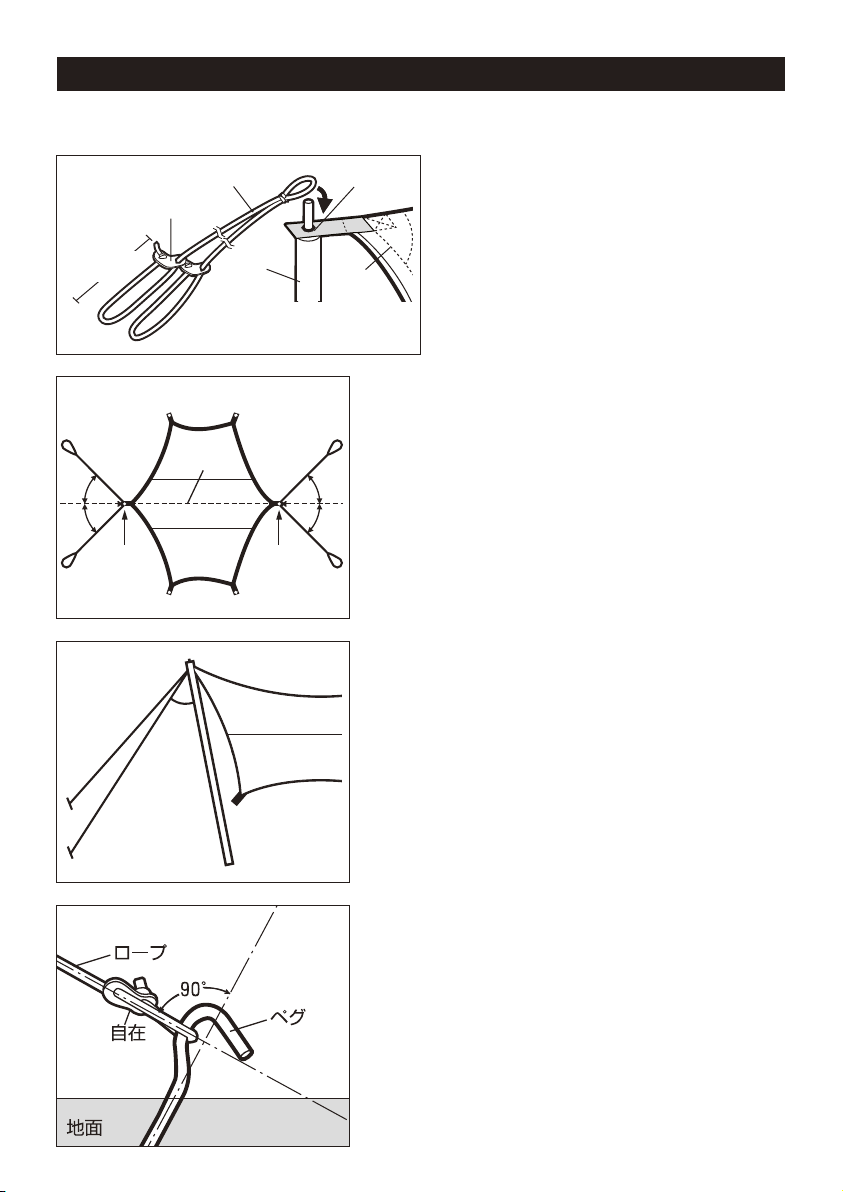 ロープ

90°

自在

ペグ

地面