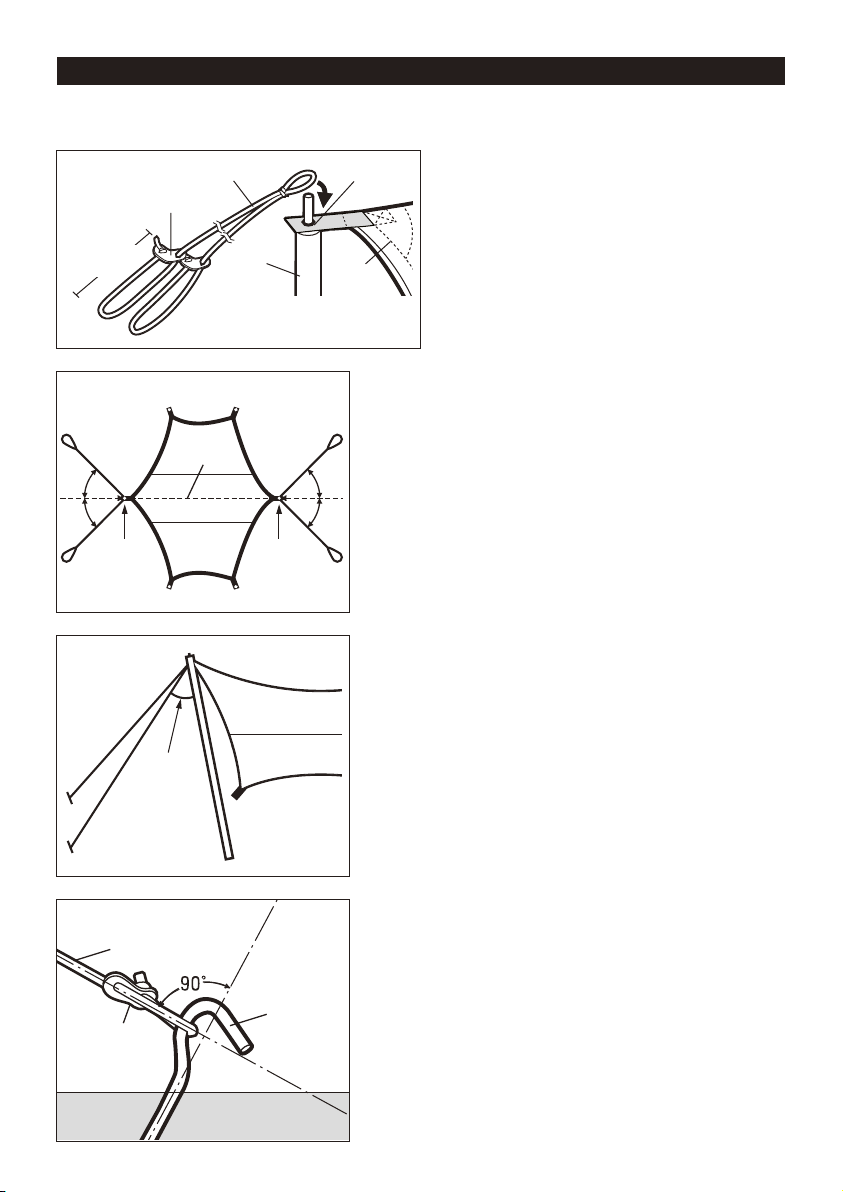 90°