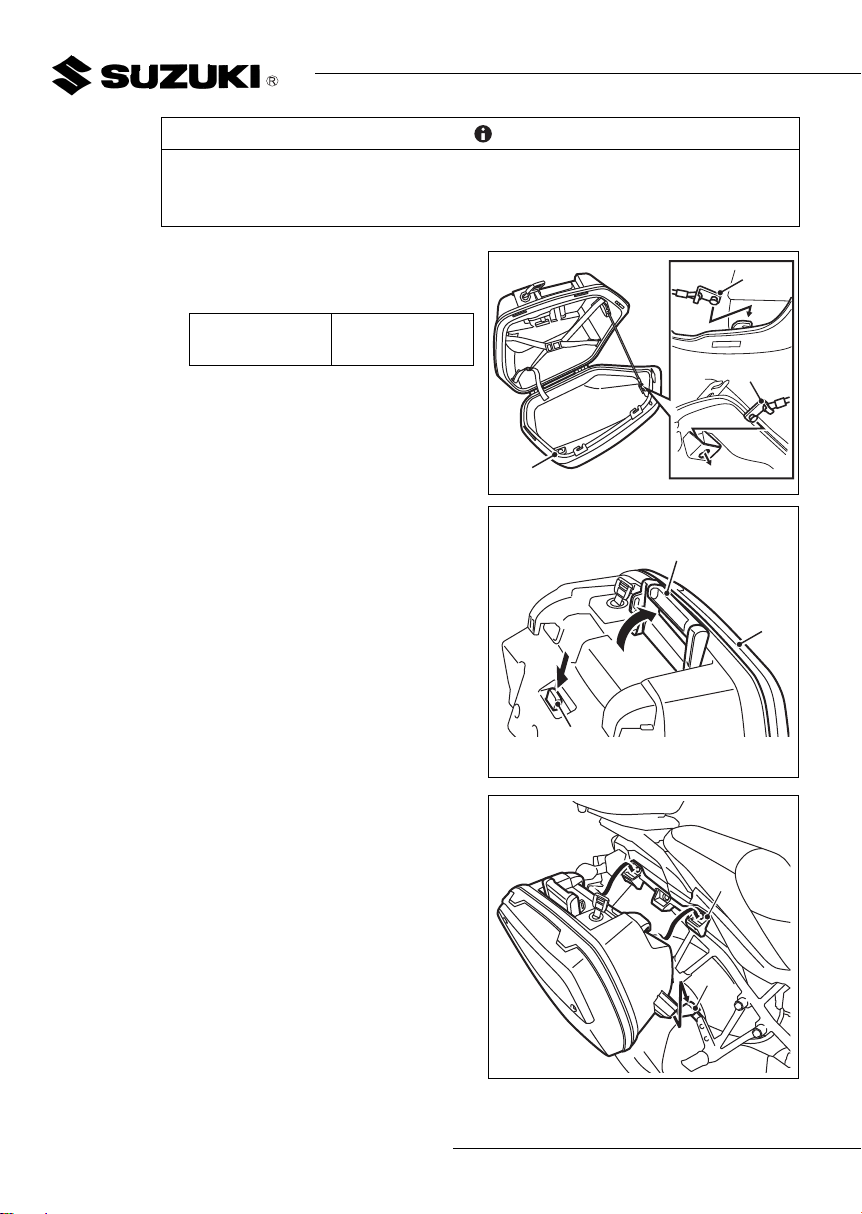 SUZUKI ®