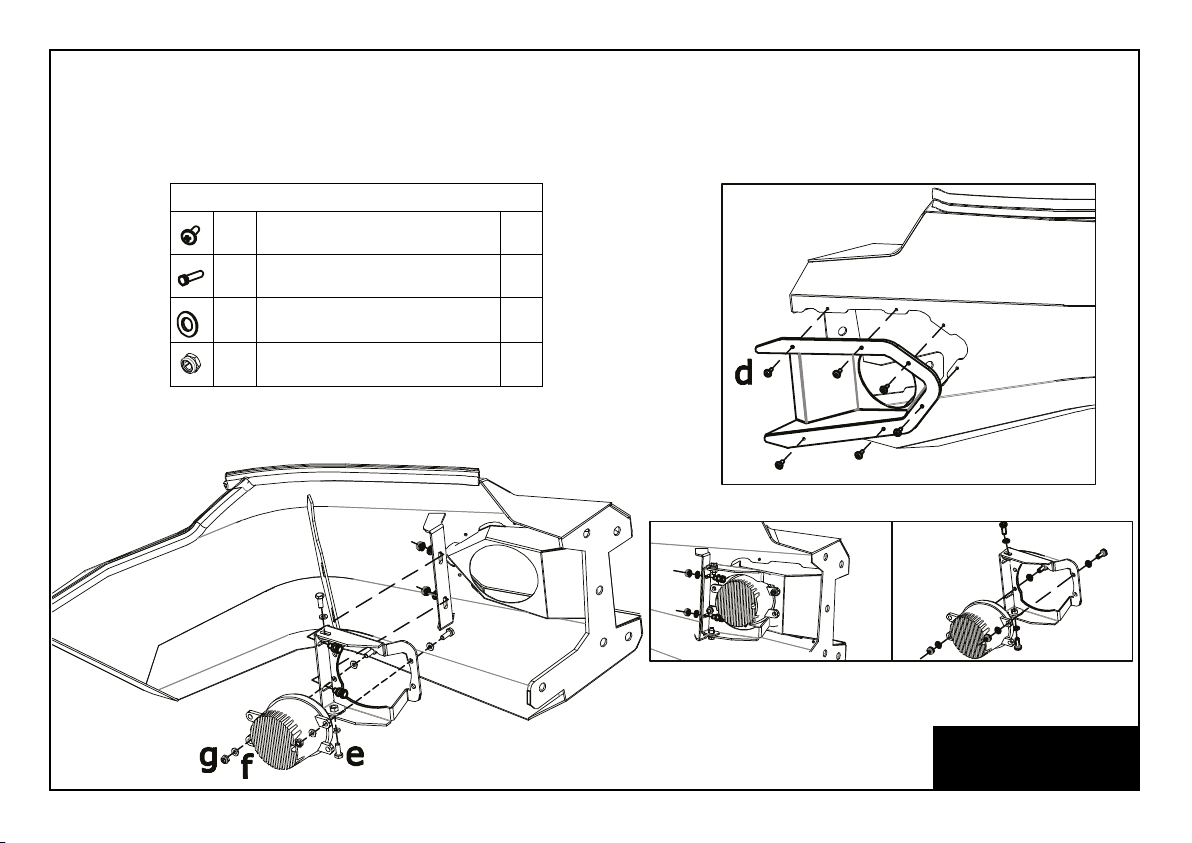 d

g f e