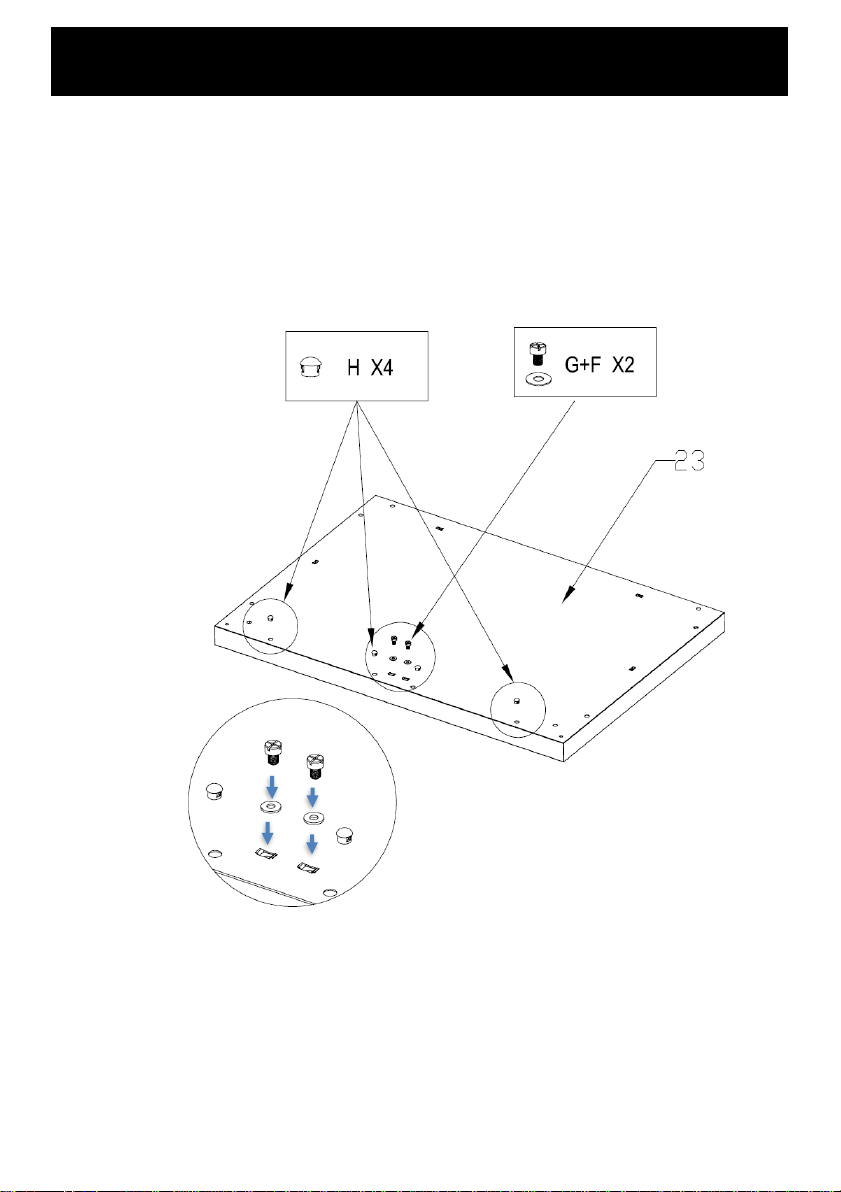 H X4

G+F X2

23