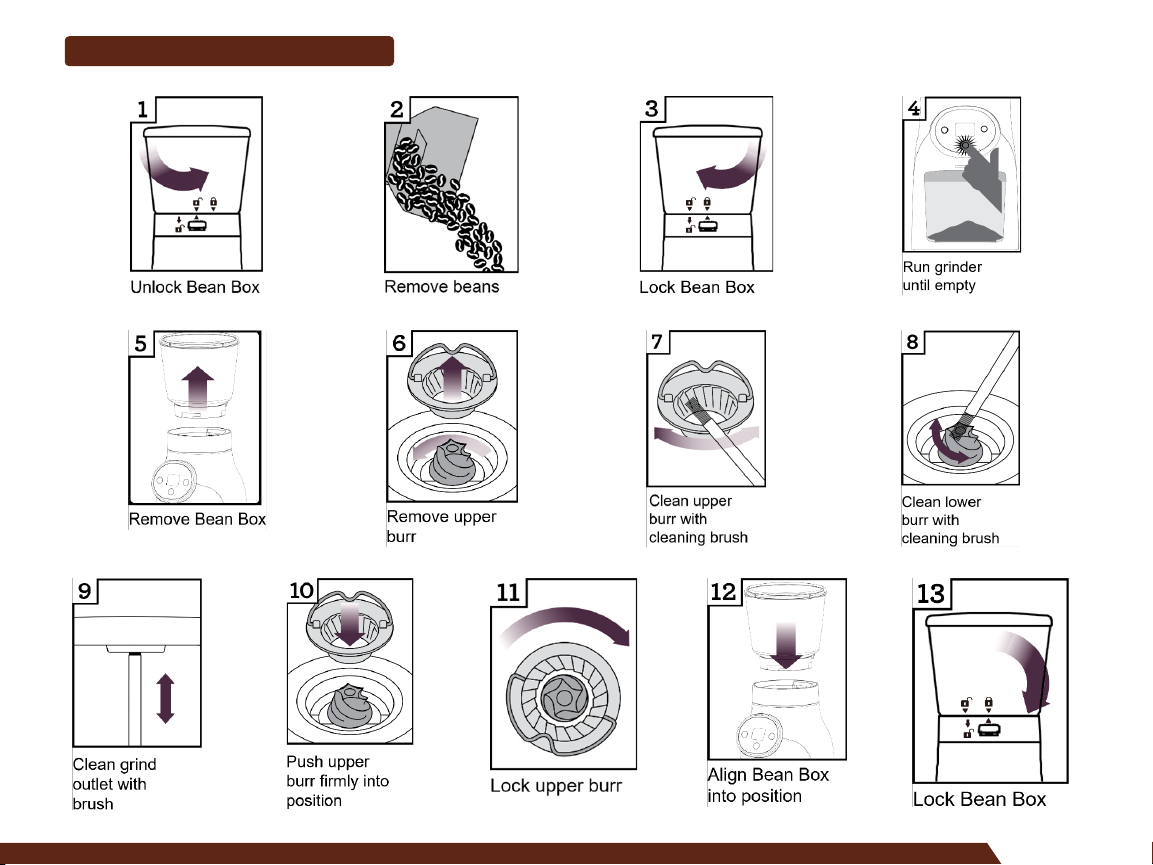 1
Unlock Bean Box

2
Remove beans

3
Lock Bean Box

4
Run grinder until empty

5
Remove Bean Box

6
Remove upper burr

7
Clean upper burr with cleaning brush

8
Clean lower burr with cleaning brush

9
Clean grind outlet with brush

10
Push upper burr firmly into position

11
Lock upper burr

12
Align Bean Box into position

13
Lock Bean Box