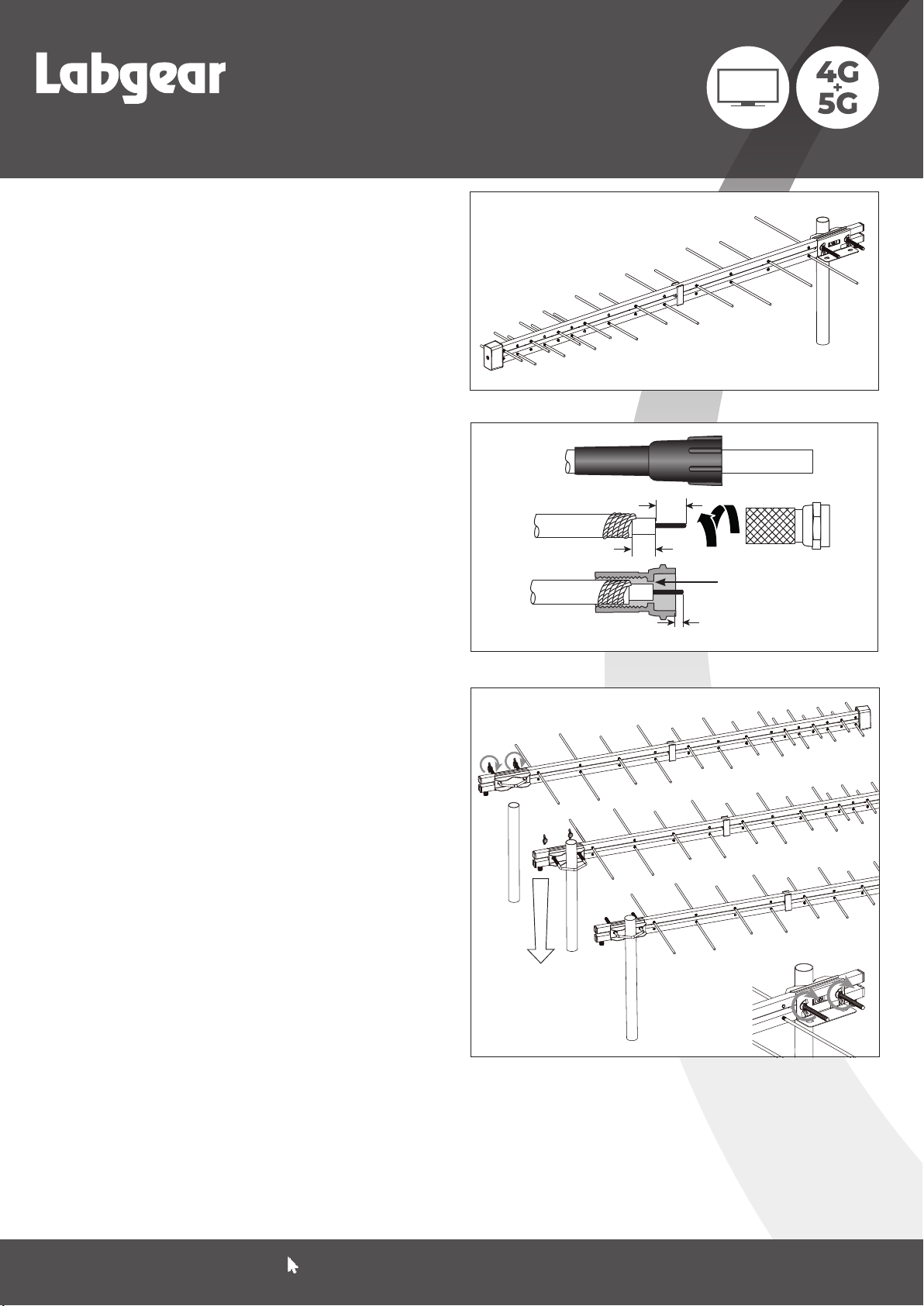 Labgear

4G
+
5G