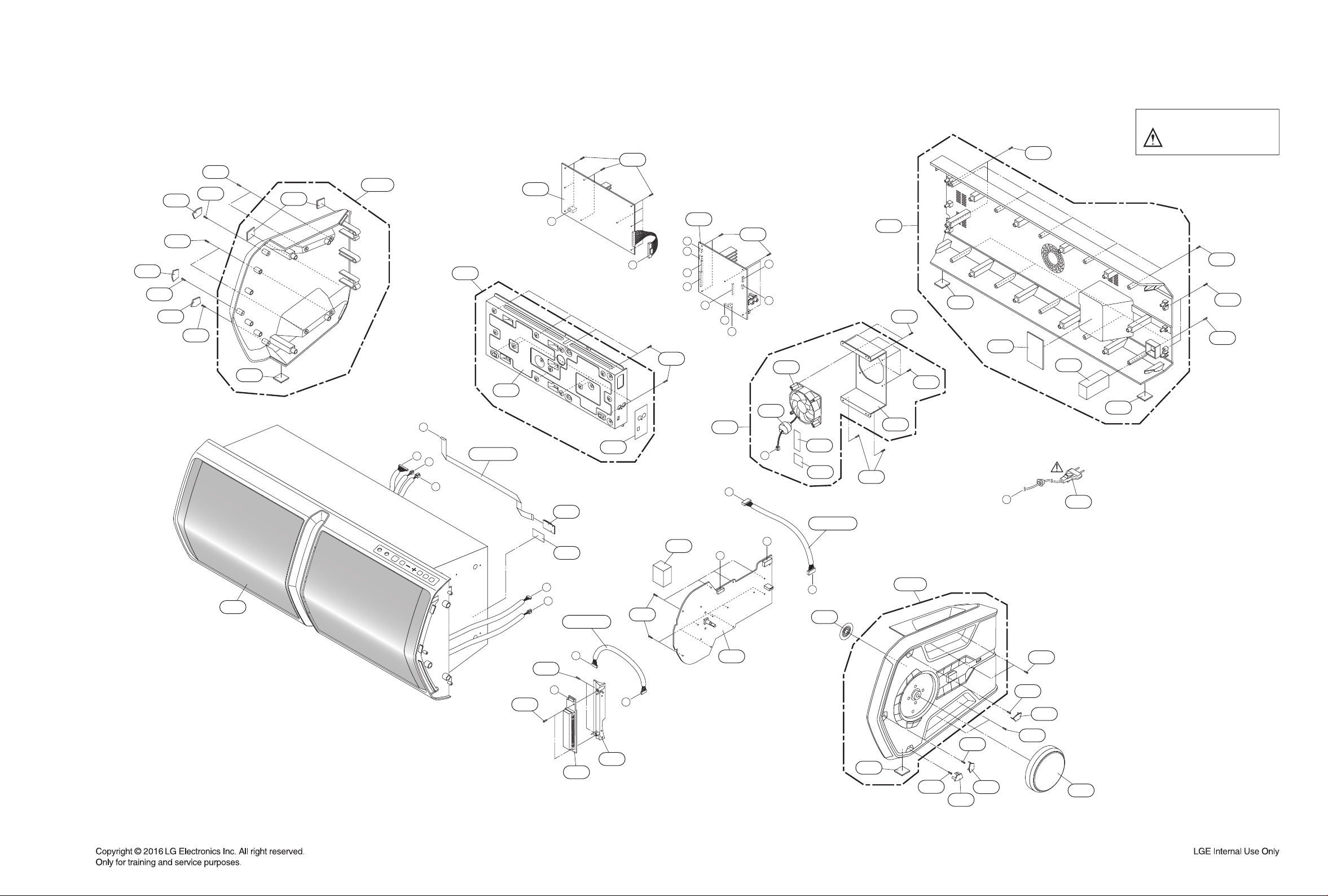 Copyright © 2016 LG Electronics Inc. All right reserved.
Only for training and service purposes.

LGE Internal Use Only