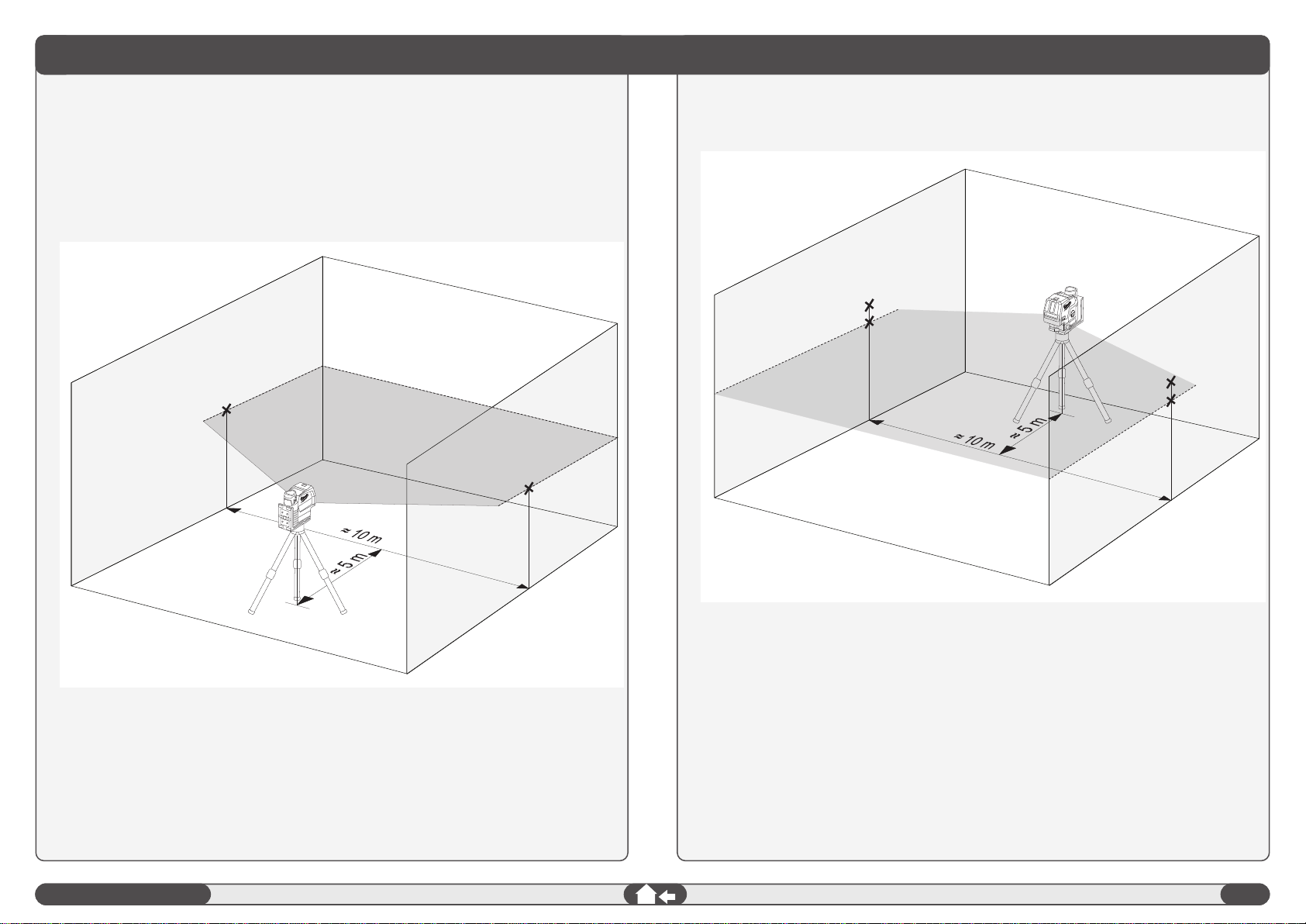 ≈ 10 m
≈ 5 m

≈ 10 m
≈ 5 m