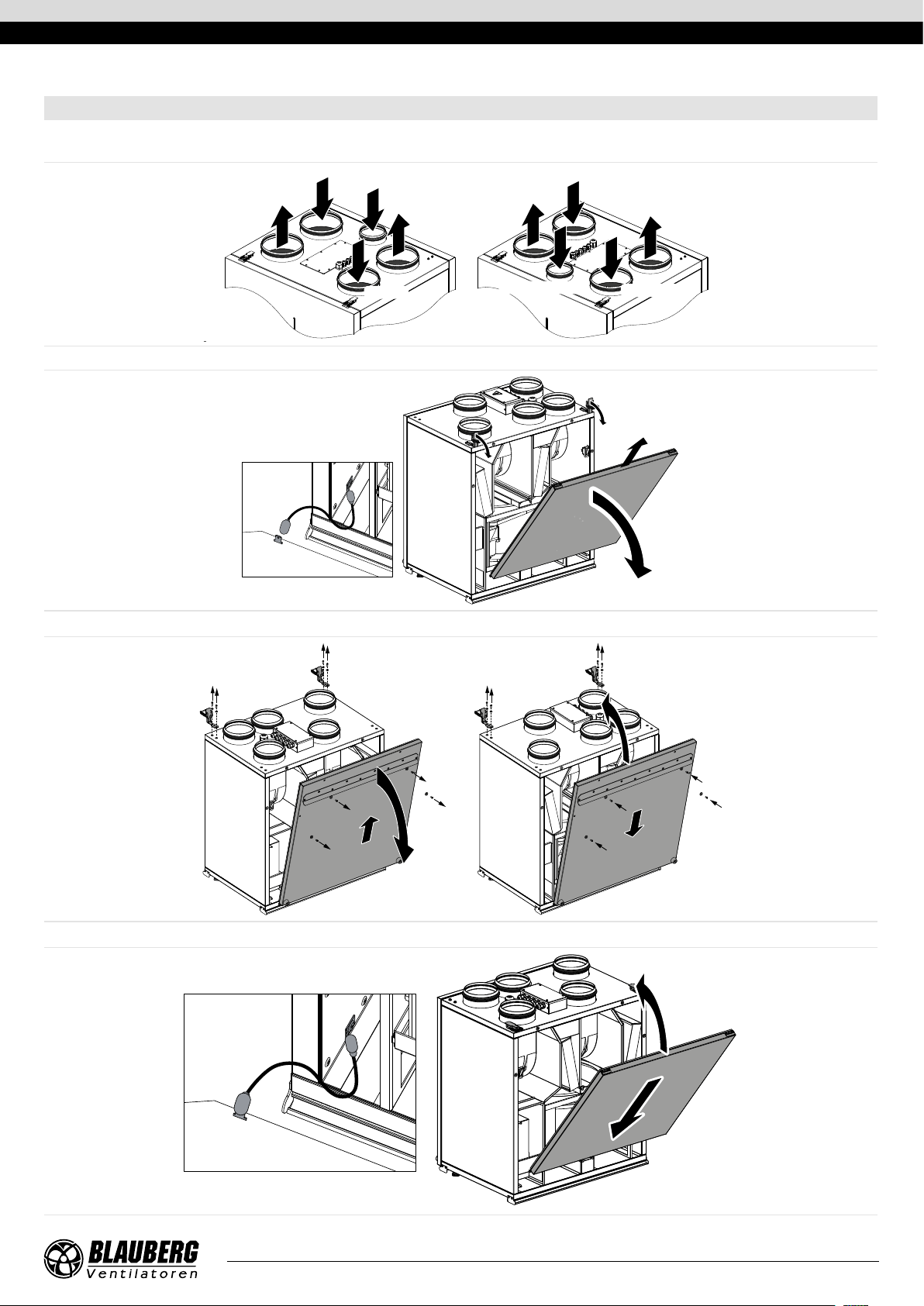 BLAUBERG
Ventilatoren