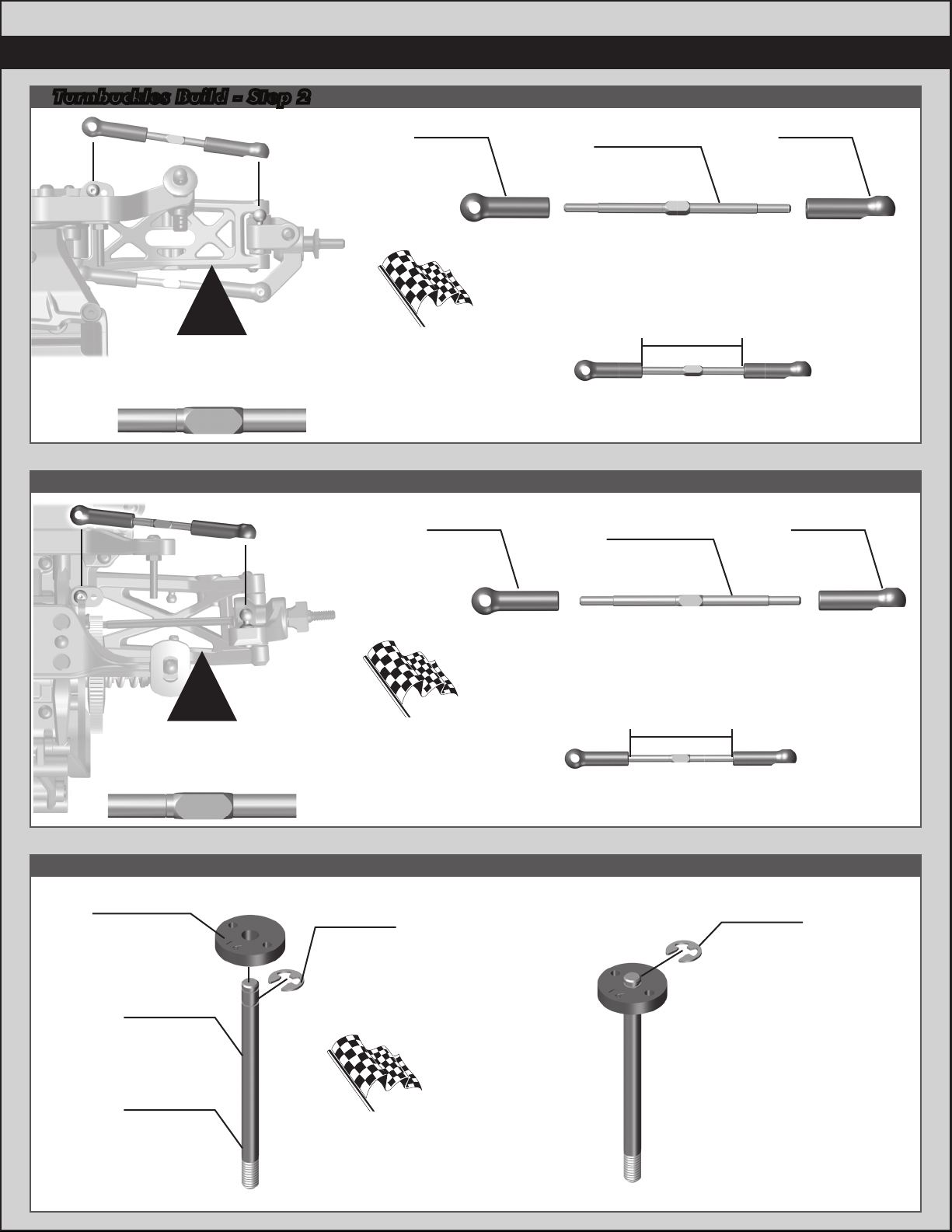 Turnbuckles Build - Step 2