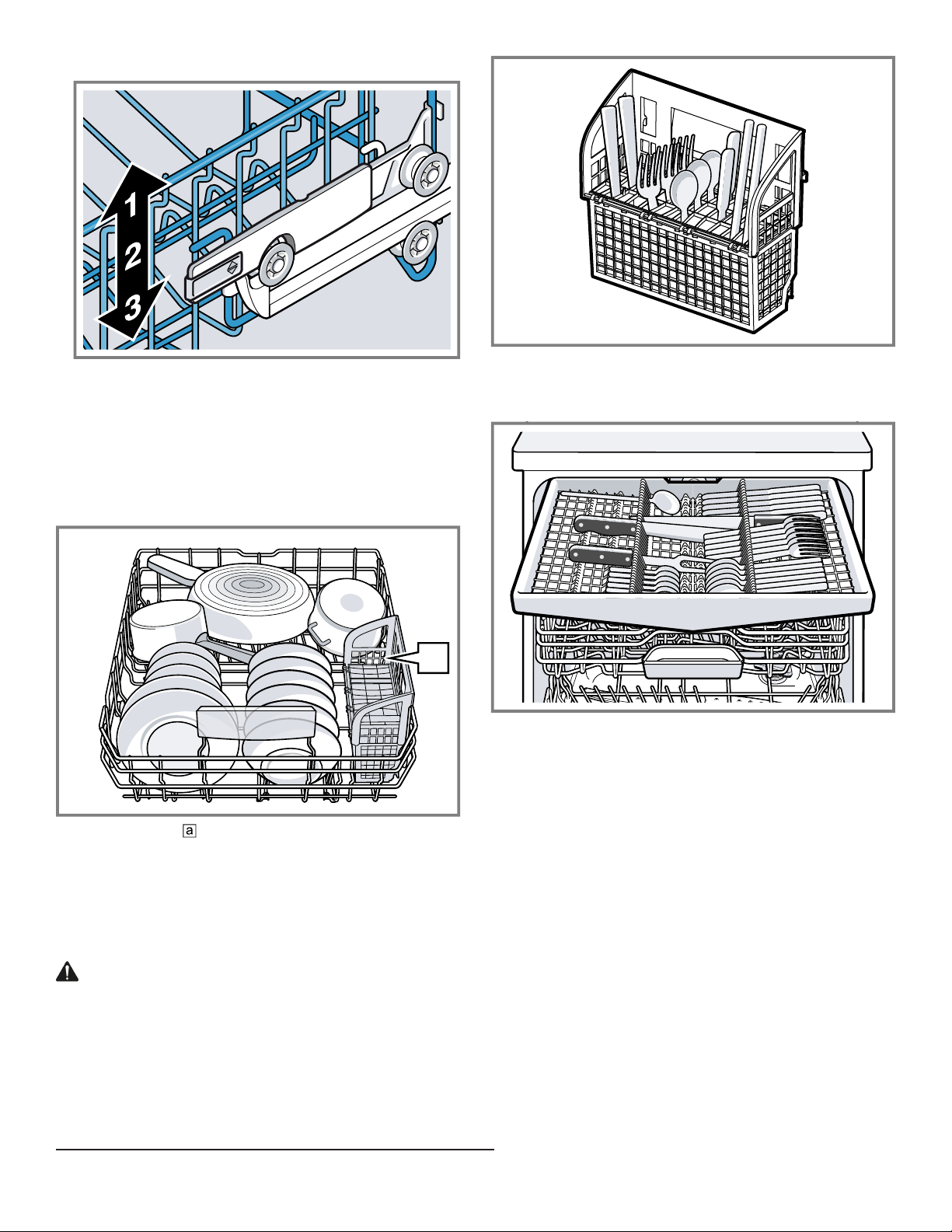 1
2
3

a