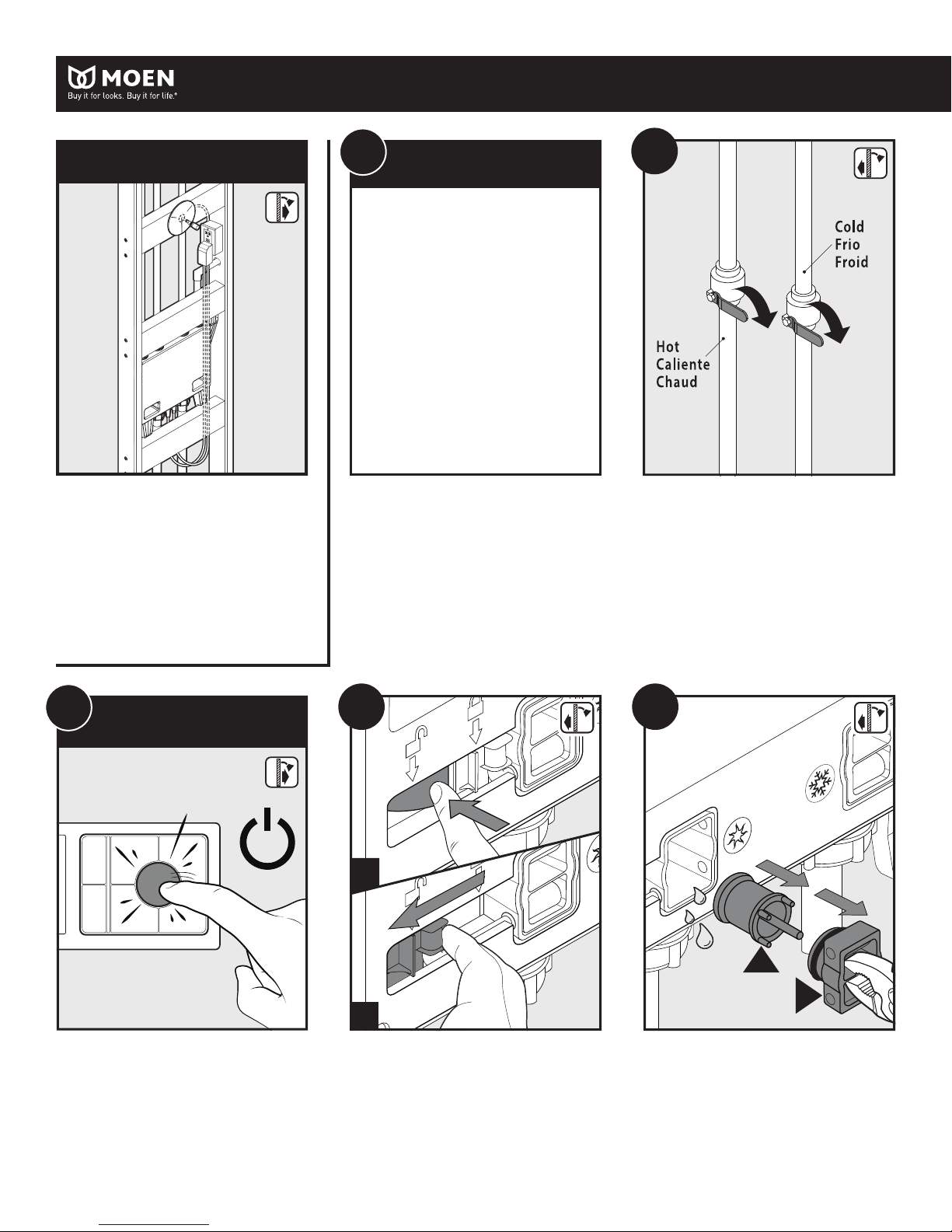 MOEN
Buy it for looks. Buy it for life.®

Cold
Frio
Froid

Hot
Caliente
Chaud