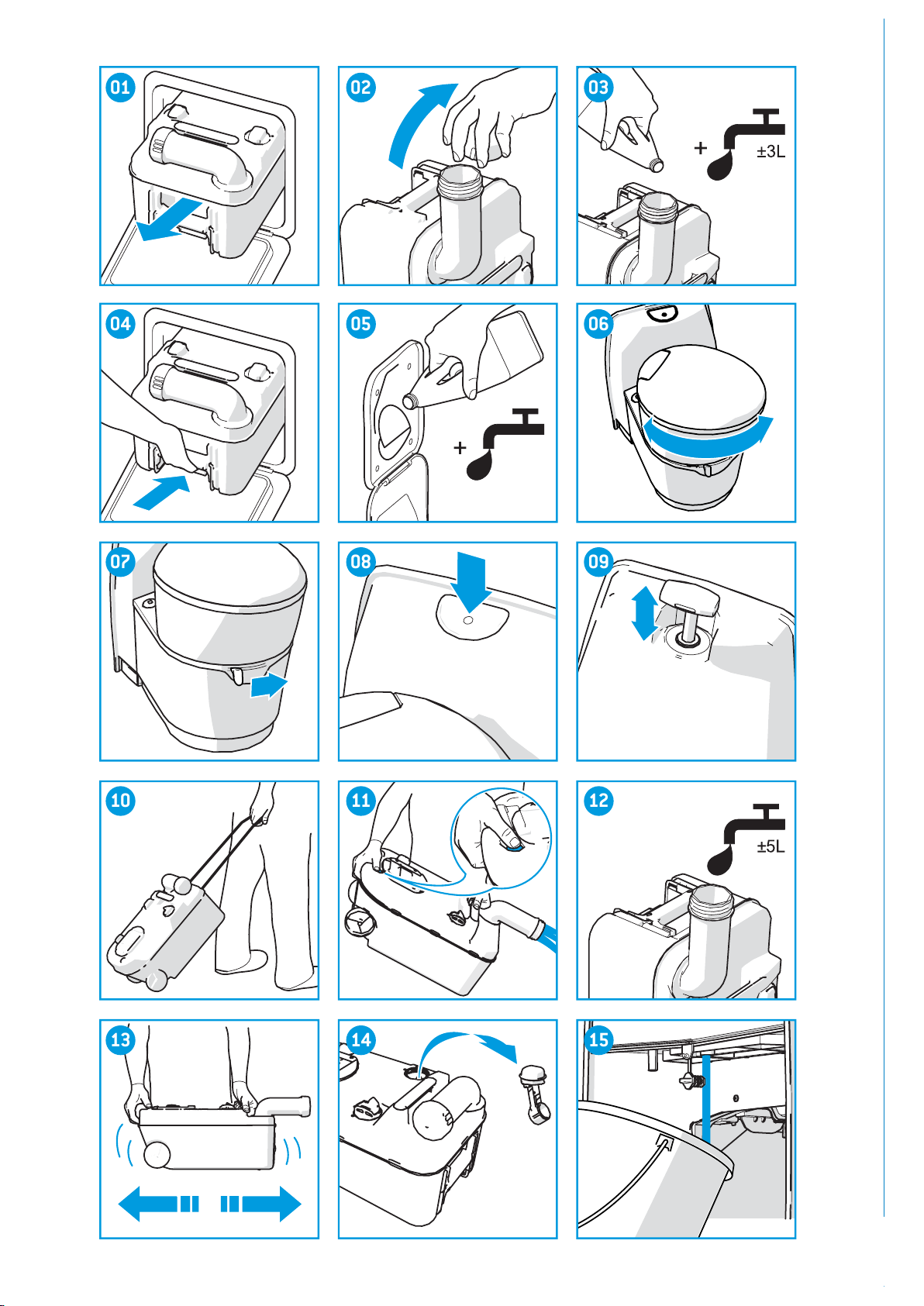 01

02

03
+ ±3L

04

05
+

06

07

08

09

10

11

12
±5L

13

14

15