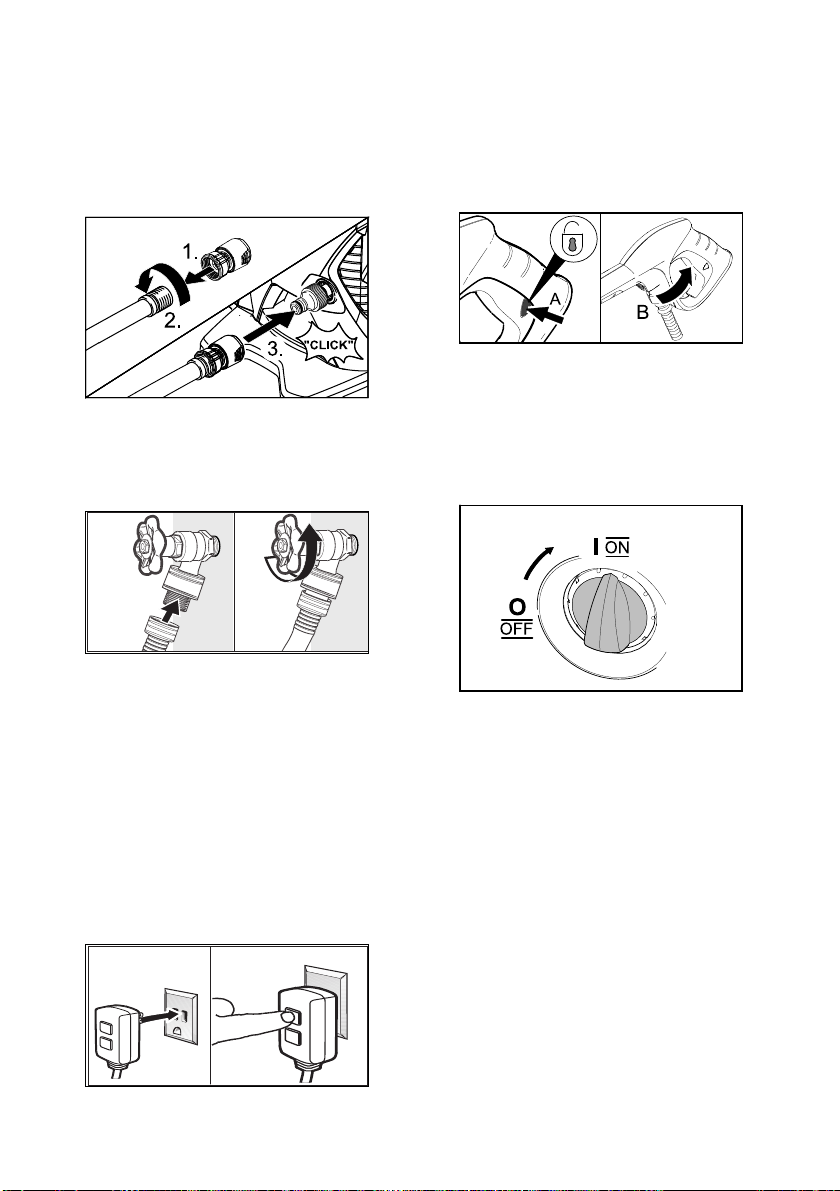 1.
2.
3.
"CLICK"

A
B

I ON
O
OFF