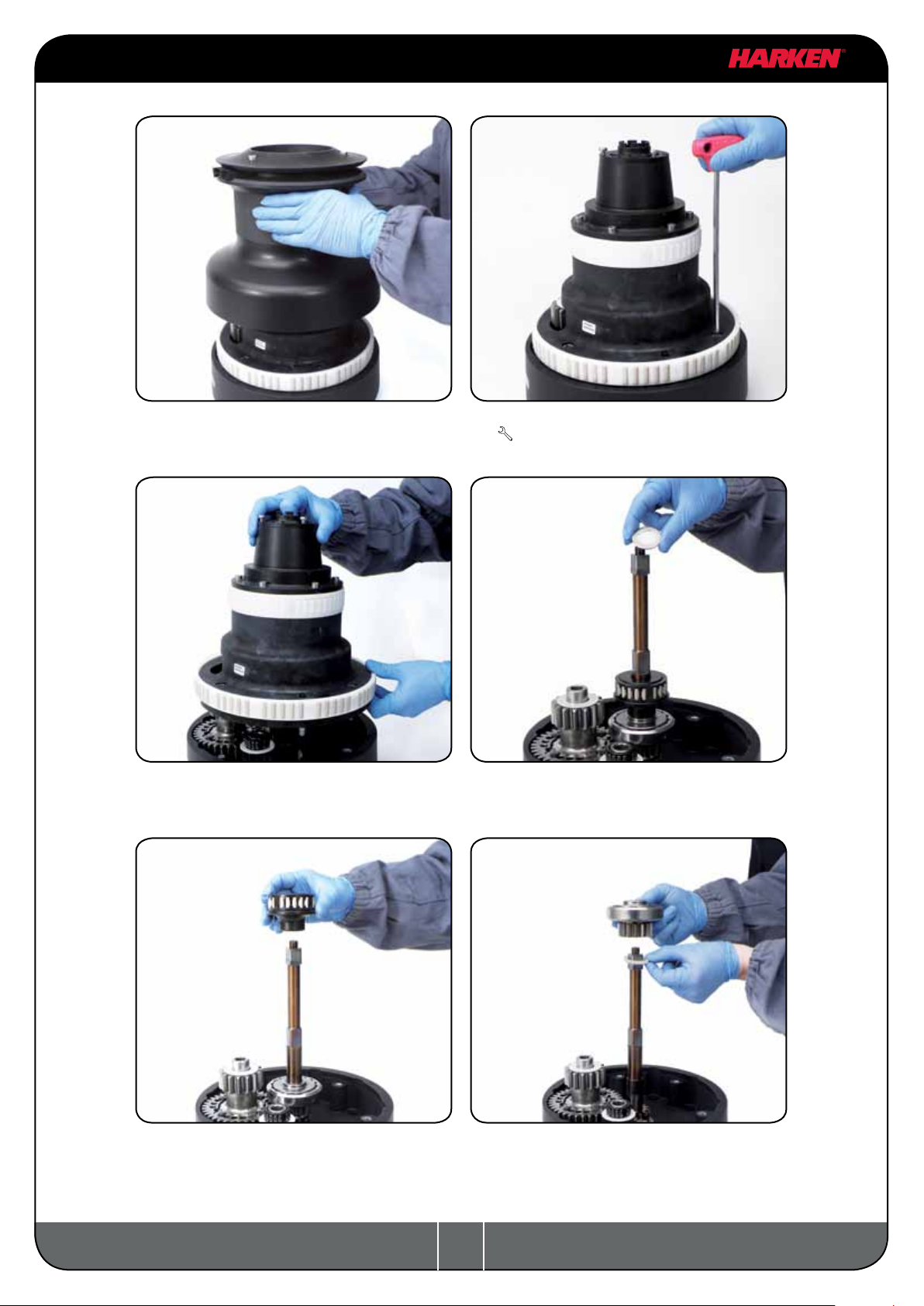 HARKEN