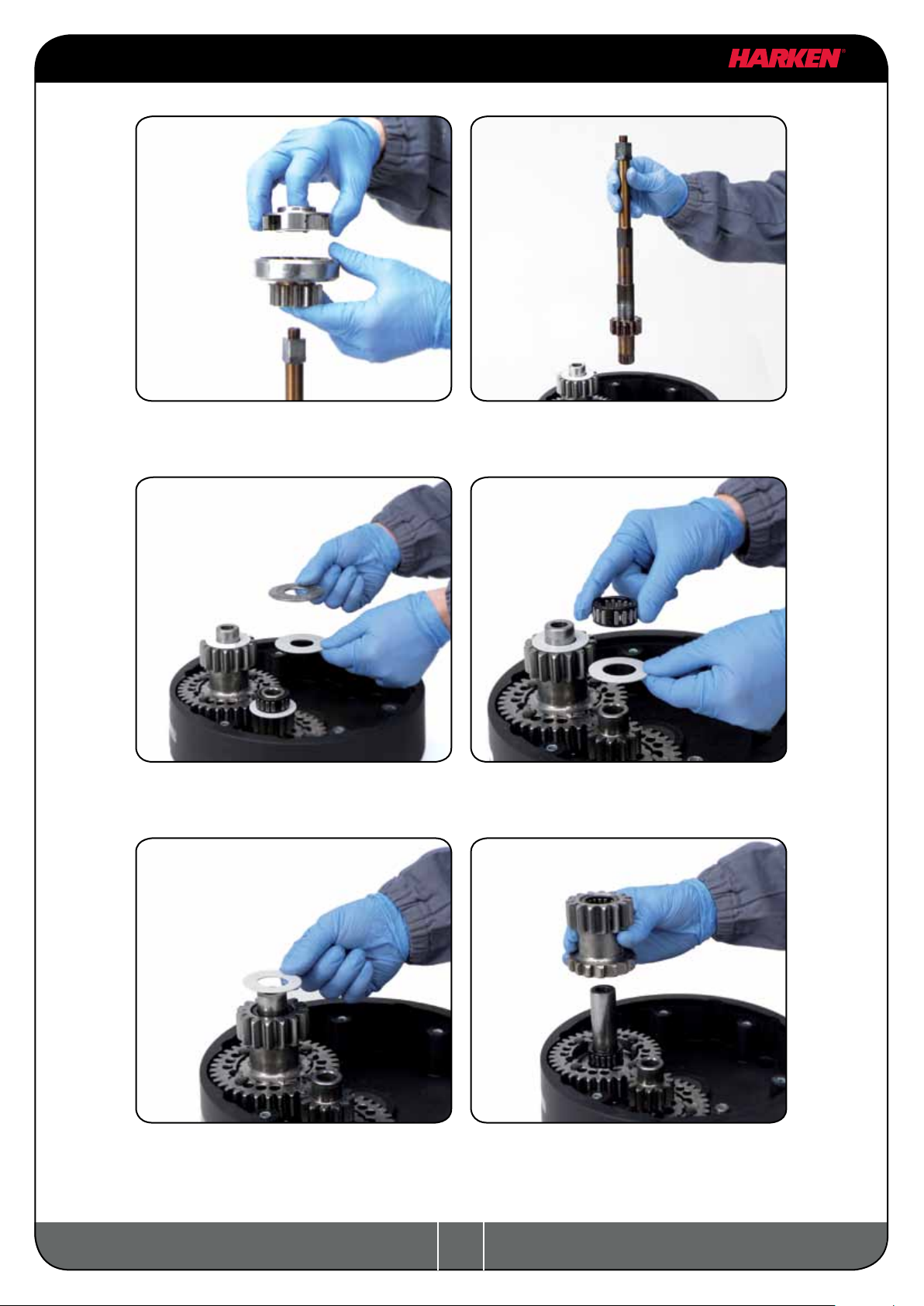 HARKEN