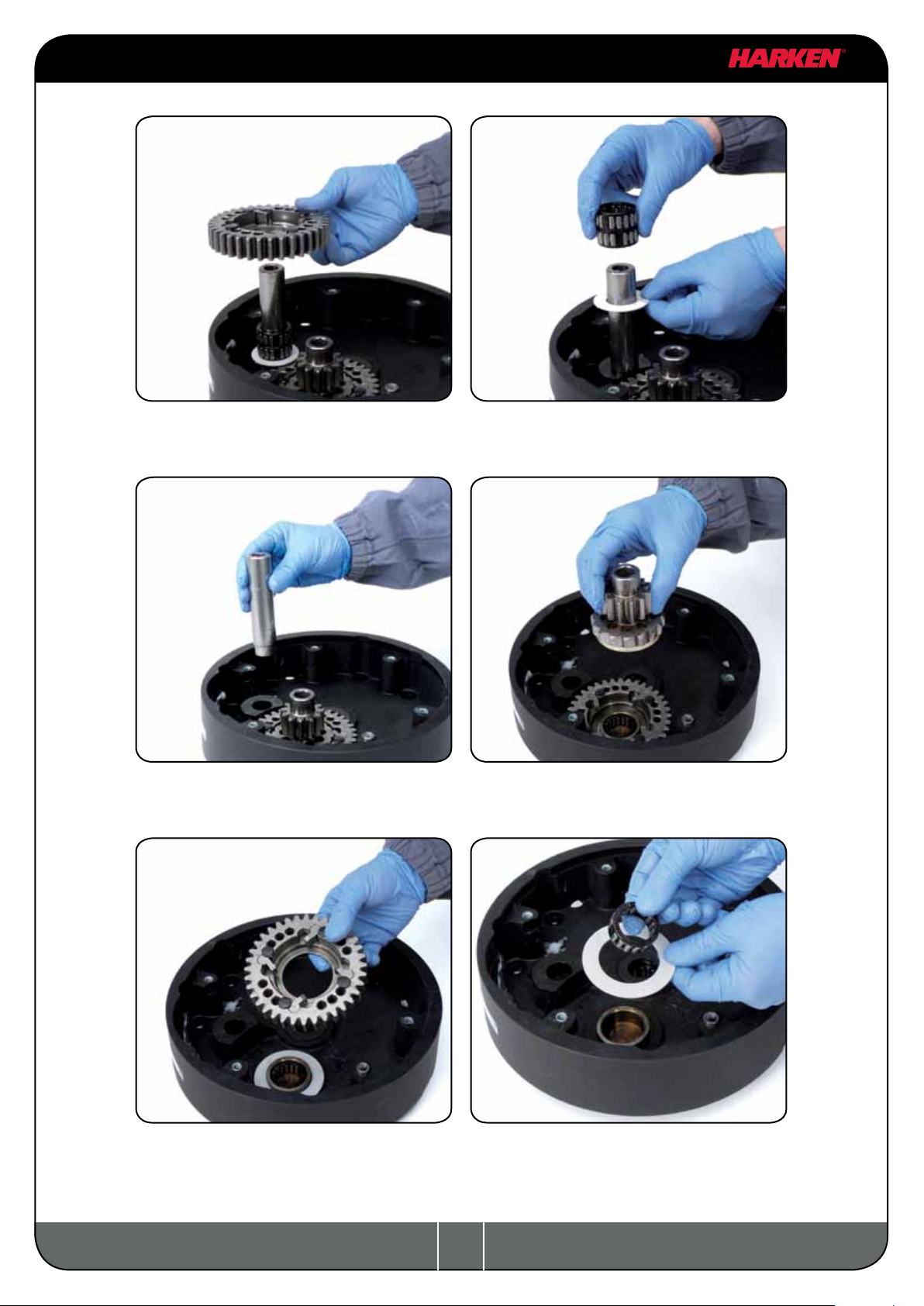 HARKEN®