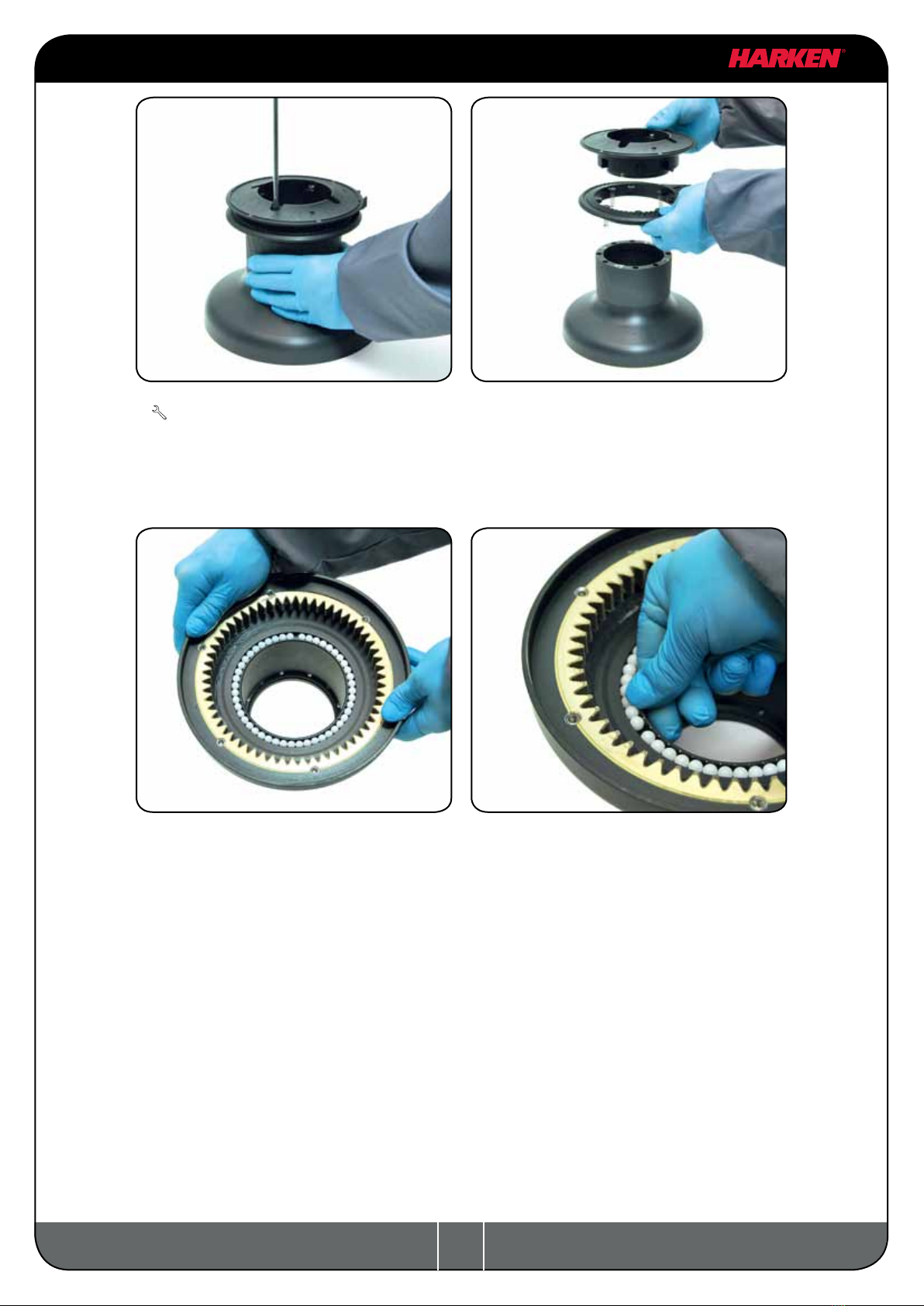 HARKEN