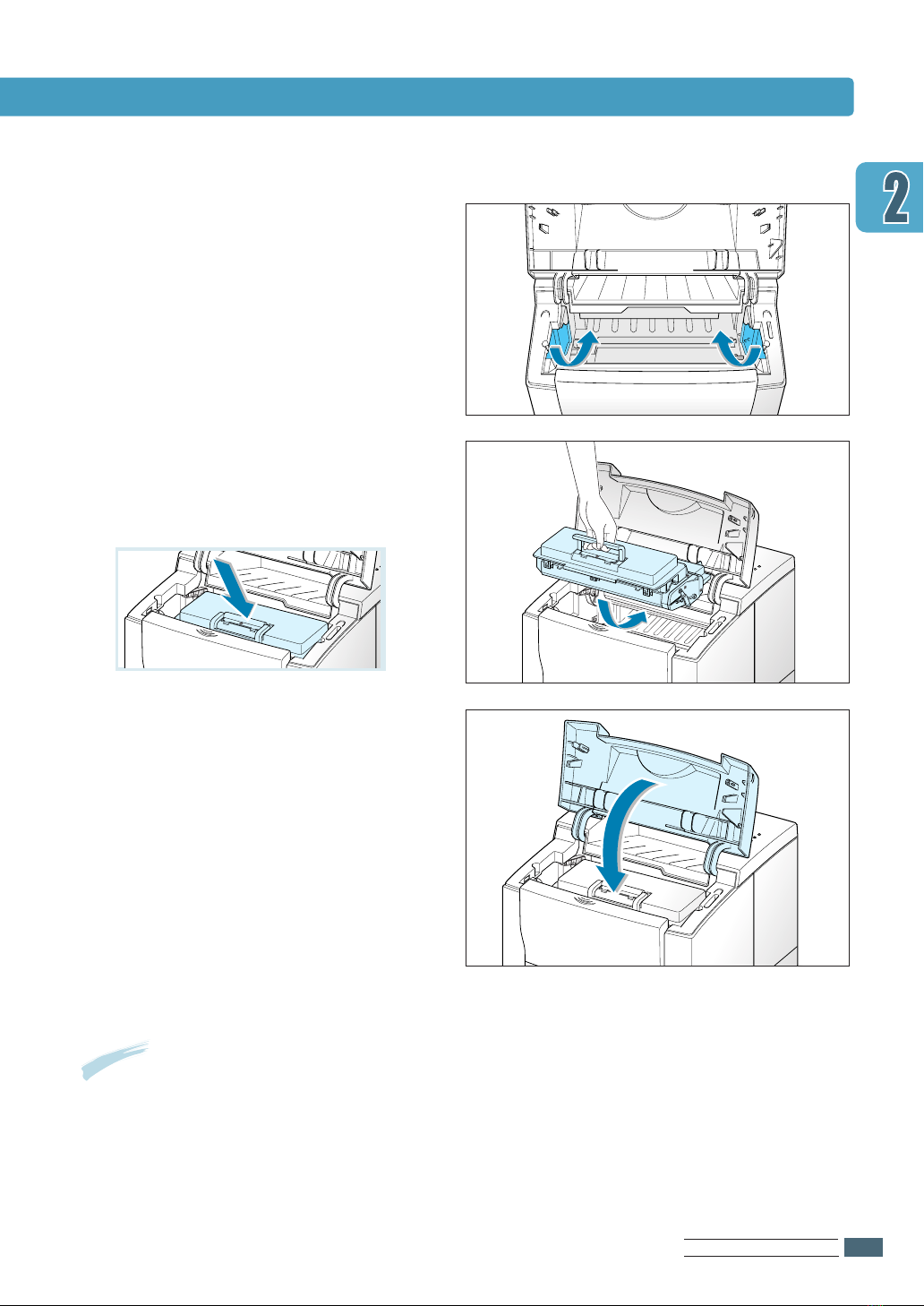 2