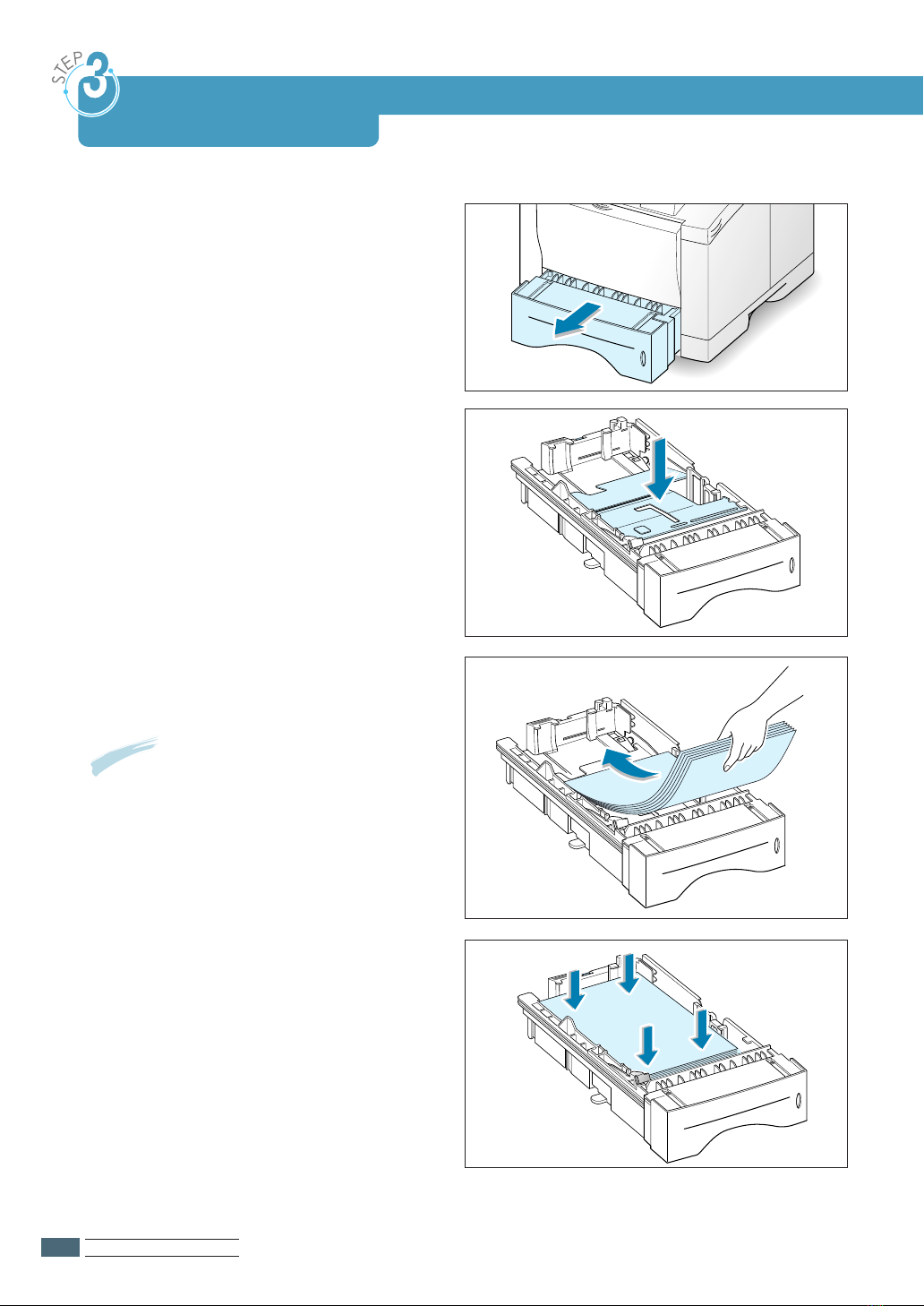 STEP 3