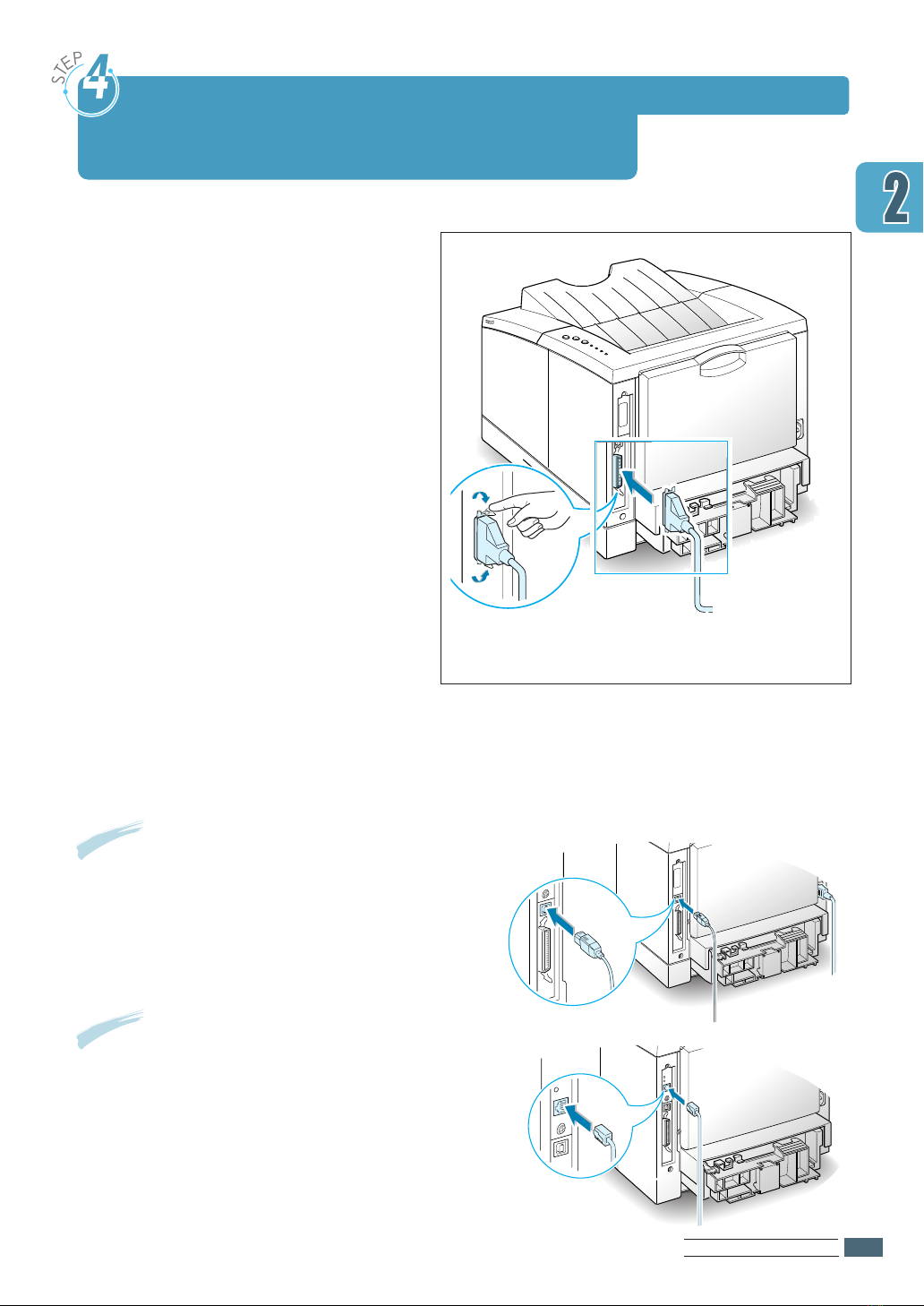 STEP 4

2