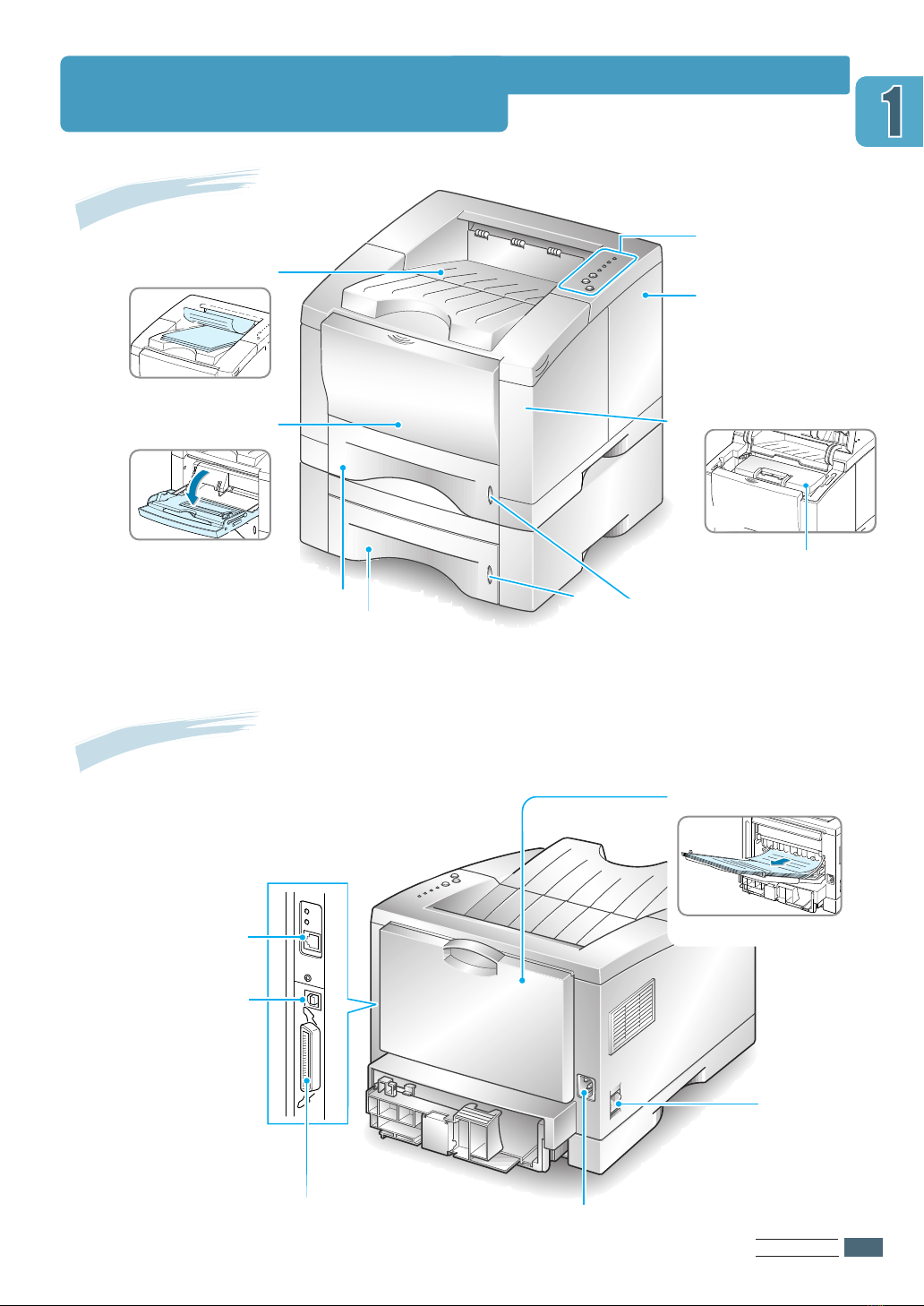 1