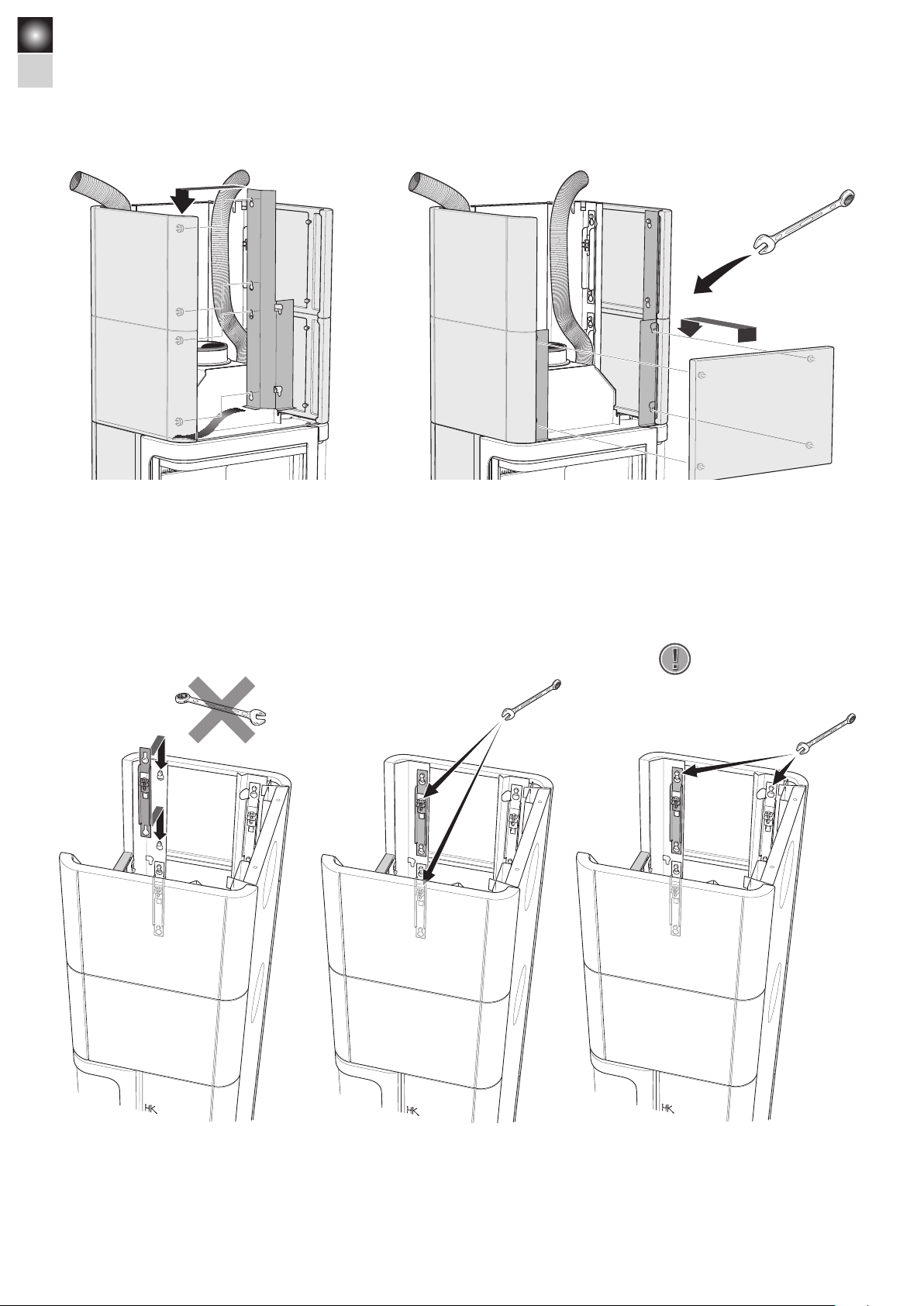 HK

HK

HK