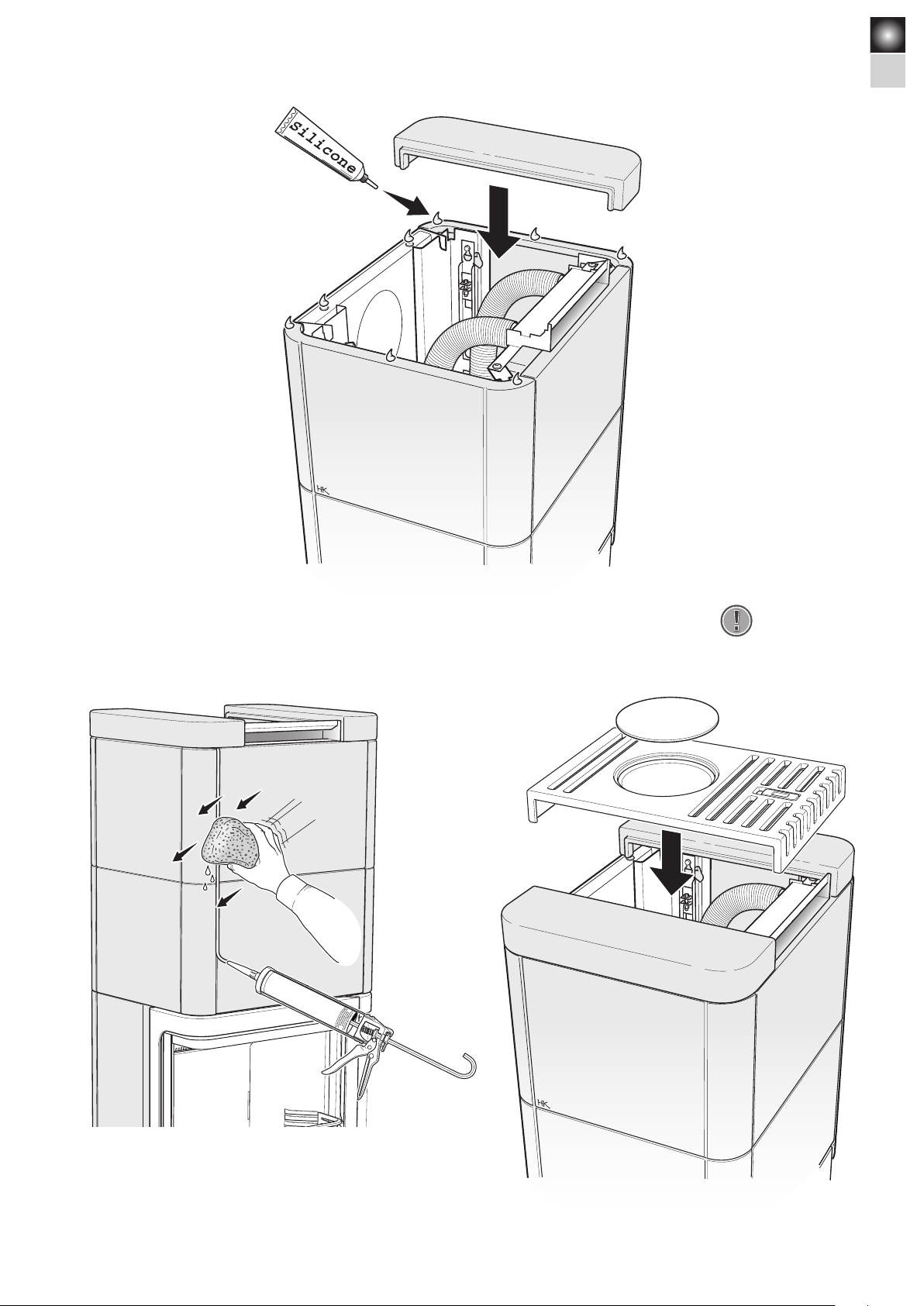 Silicone

HK

HK