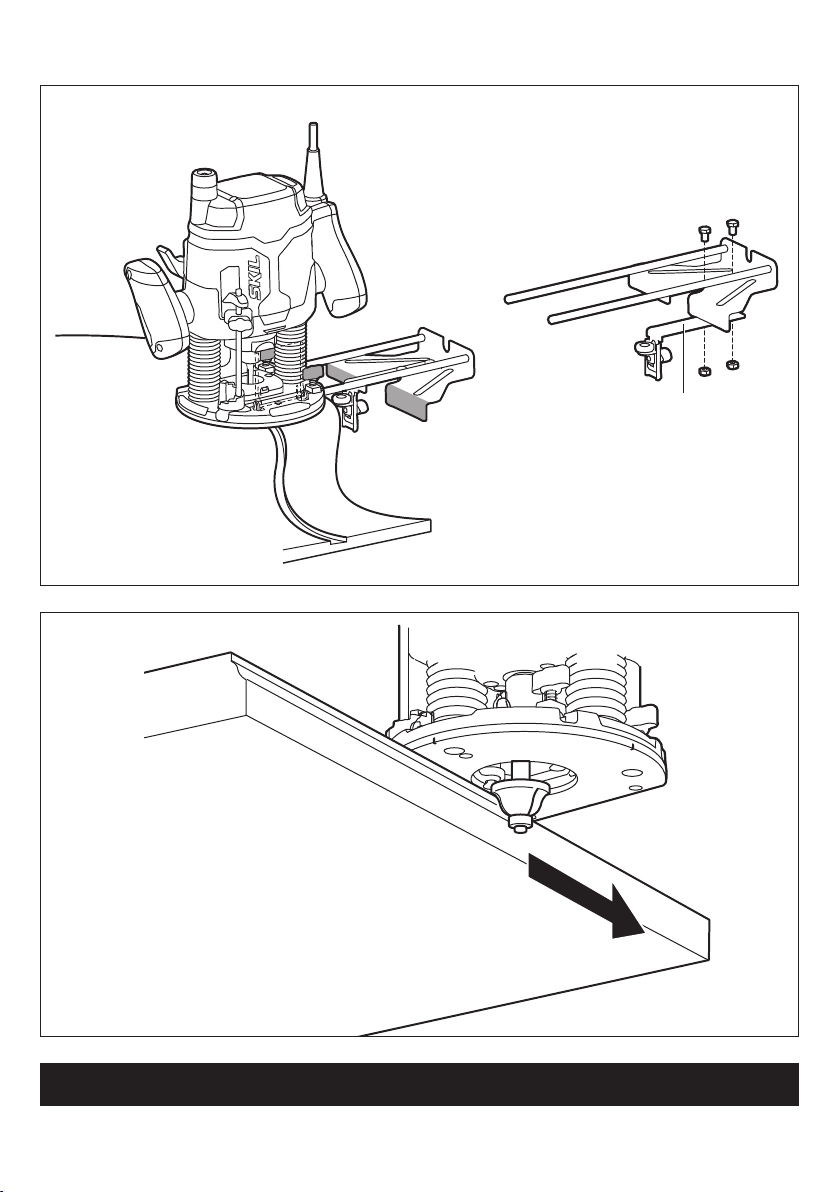 SKIL